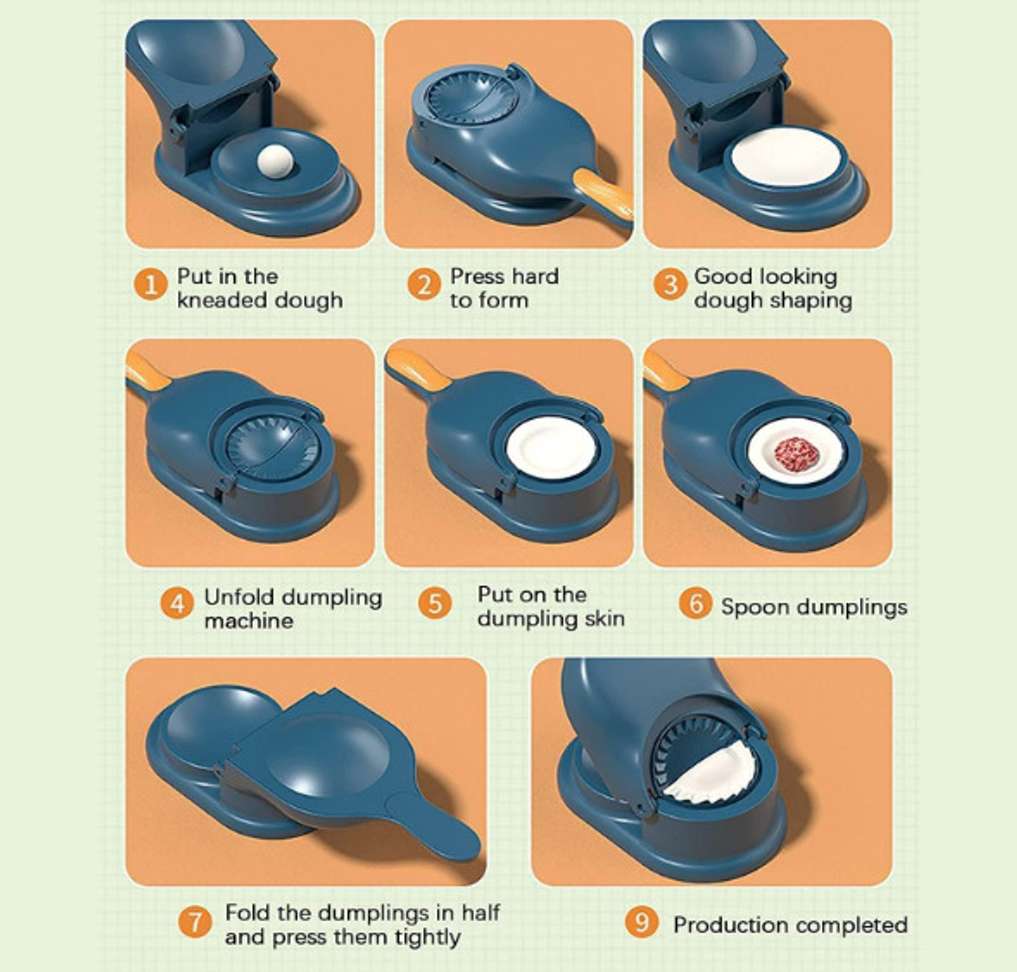 1 Put in the kneaded dough

2 Press hard to form

3 Good looking dough shaping

4 Unfold dumpling machine

5 Put on the dumpling skin

6 Spoon dumplings

7 Fold the dumplings in half and press them tightly

9 Production completed