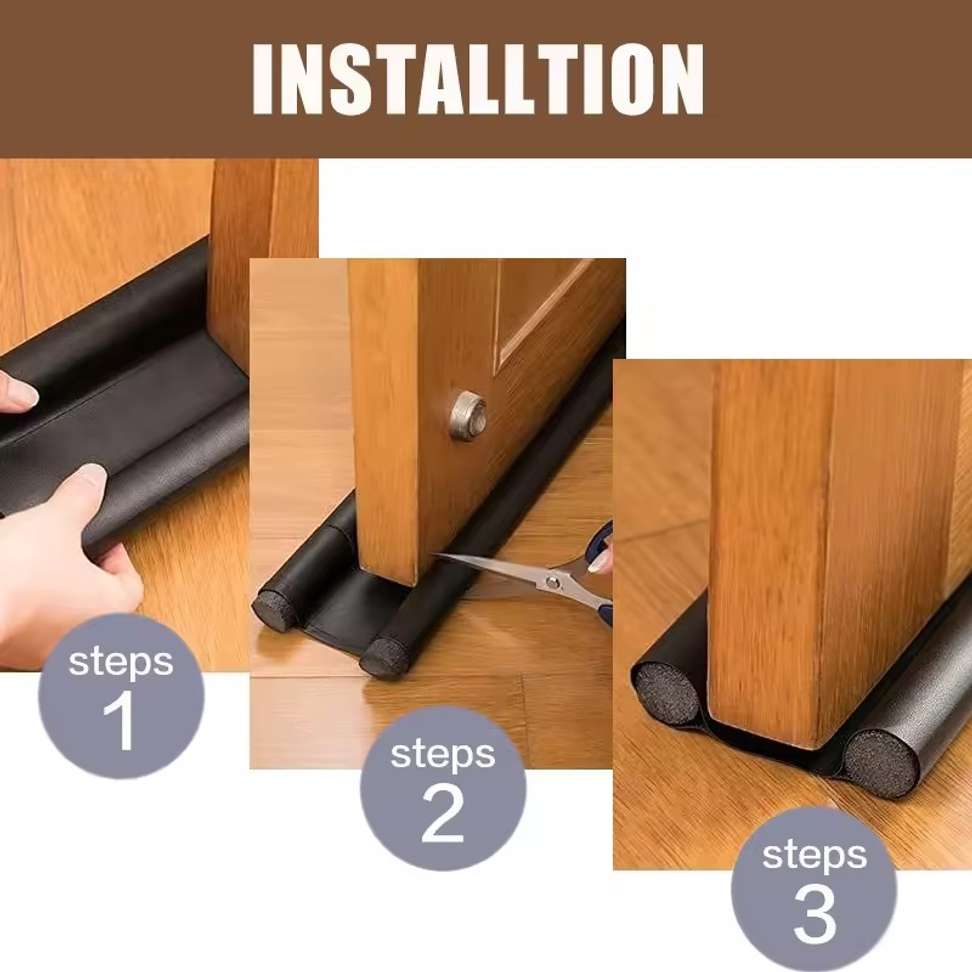 INSTALLTION

steps
1

steps
2

steps
3