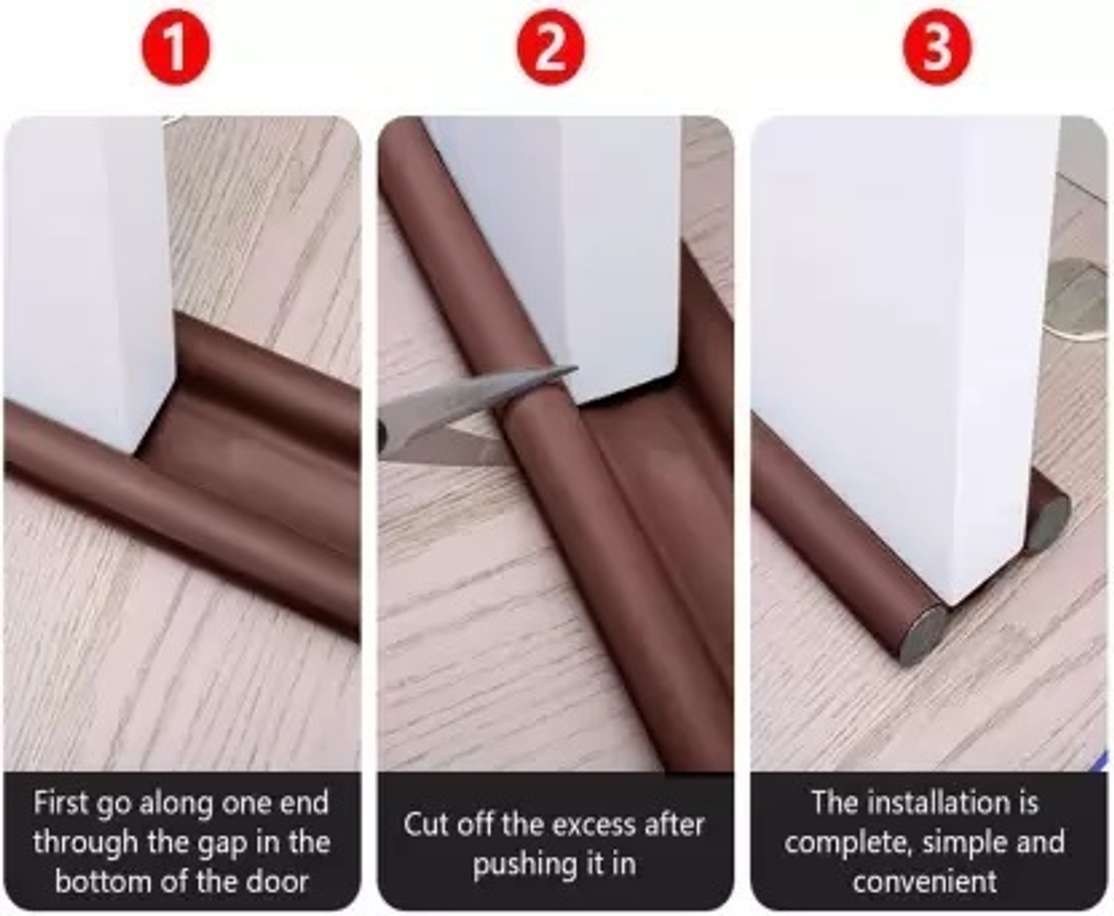 1

First go along one end through the gap in the bottom of the door

2

Cut off the excess after pushing it in

3

The installation is complete, simple and convenient