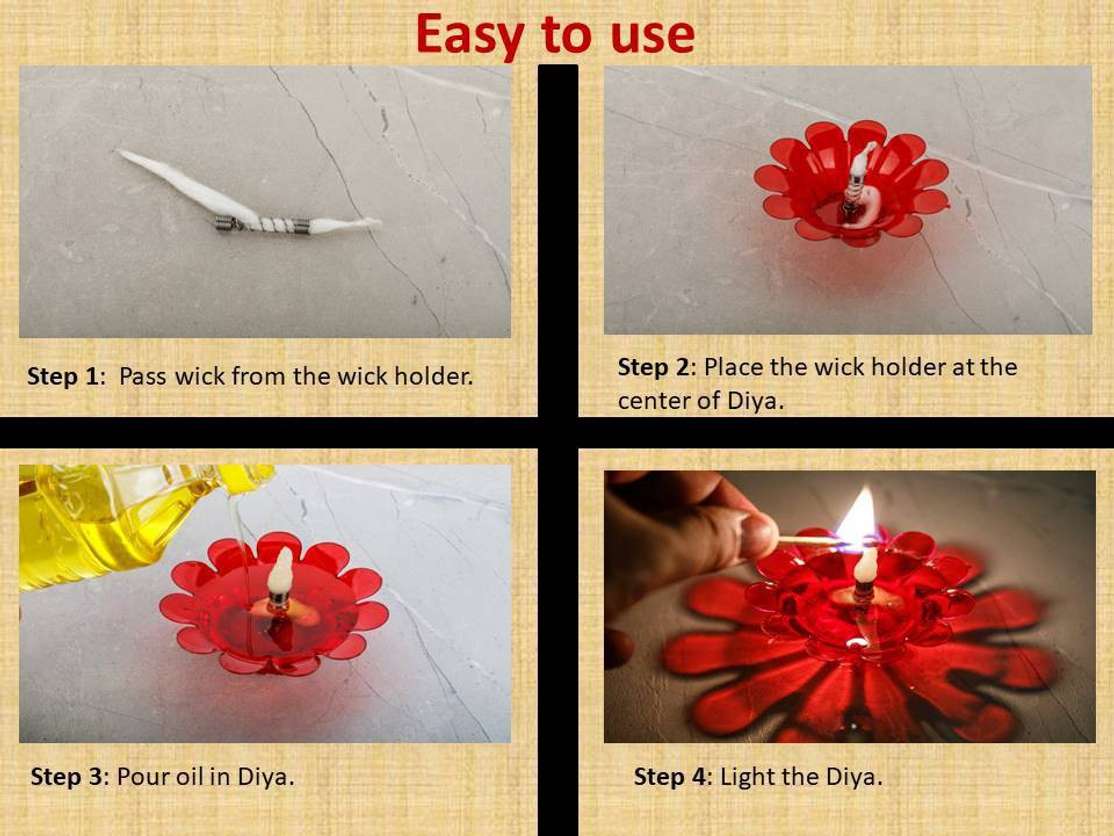 Easy to use

Step 1: Pass wick from the wick holder.

Step 2: Place the wick holder at the center of Diya.

Step 3: Pour oil in Diya.

Step 4: Light the Diya.