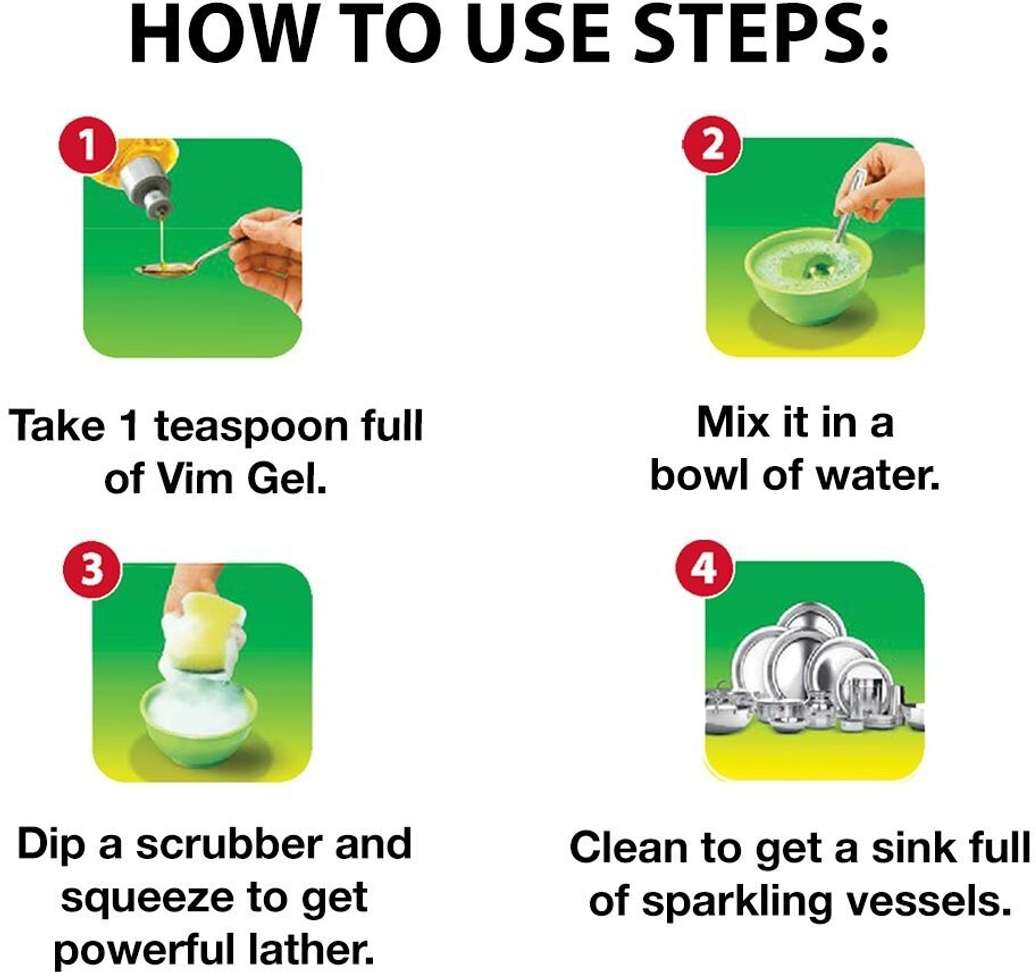 HOW TO USE STEPS:

1

Take 1 teaspoon full of Vim Gel.

2

Mix it in a bowl of water.

3

Dip a scrubber and squeeze to get powerful lather.

4

Clean to get a sink full of sparkling vessels.