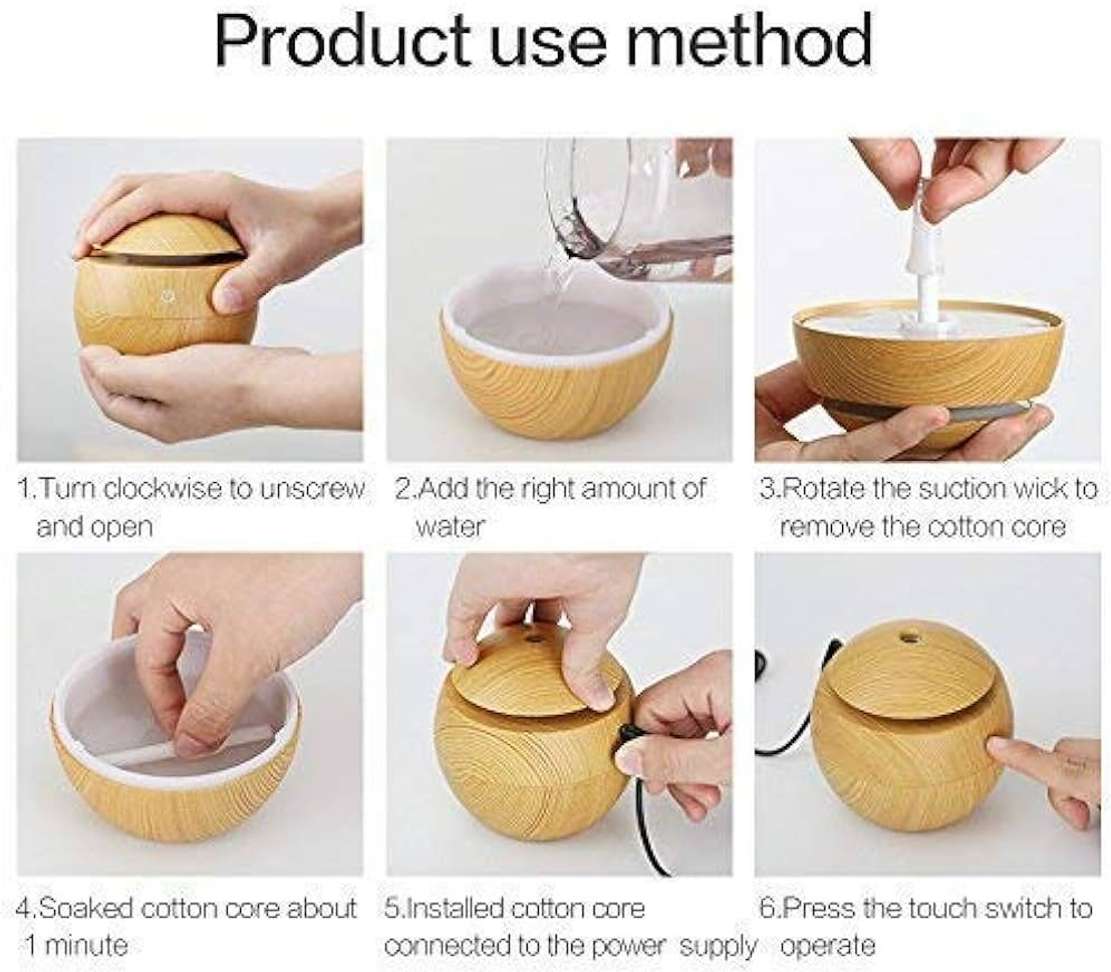 Product use method

1.Turn clockwise to unscrew and open

2.Add the right amount of water

3.Rotate the suction wick to remove the cotton core

4.Soaked cotton core about 1 minute

5.Installed cotton core connected to the power supply

6.Press the touch switch to operate