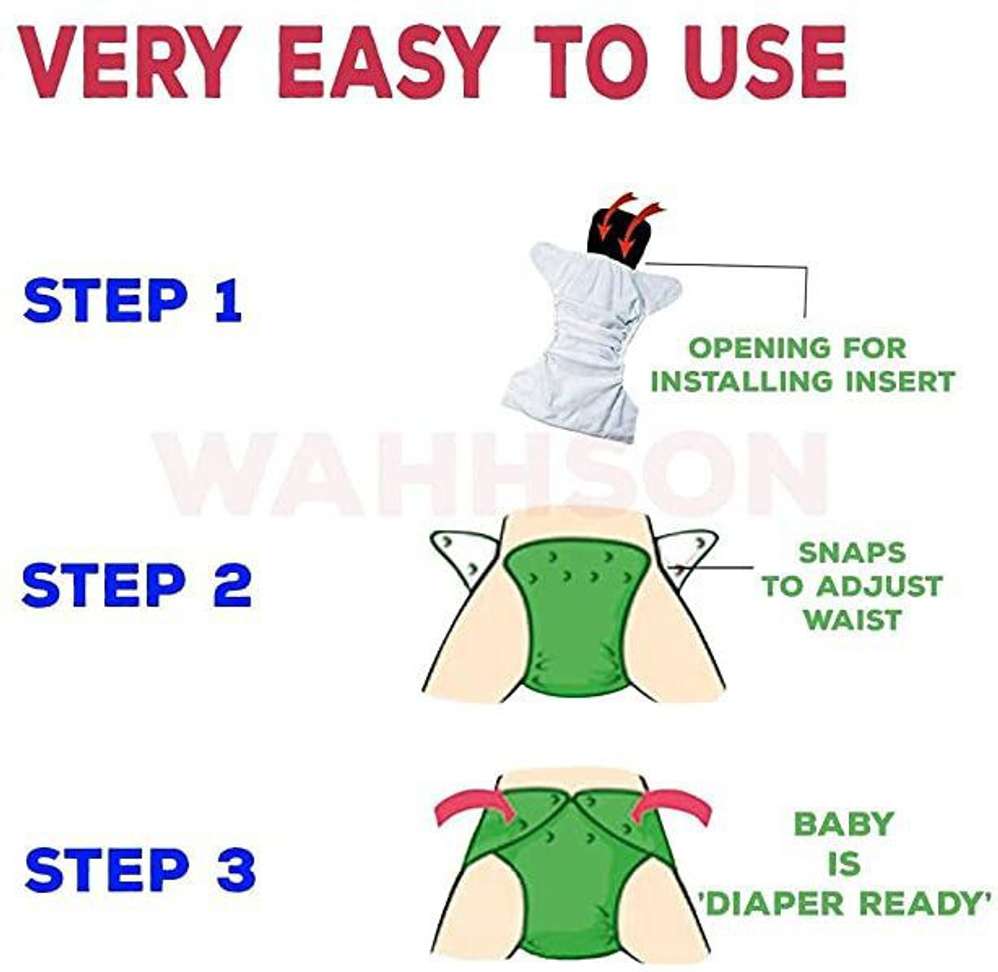 VERY EASY TO USE

STEP 1

OPENING FOR INSTALLING INSERT

WAHHSON

STEP 2

SNAPS TO ADJUST WAIST

STEP 3

BABY IS 'DIAPER READY'