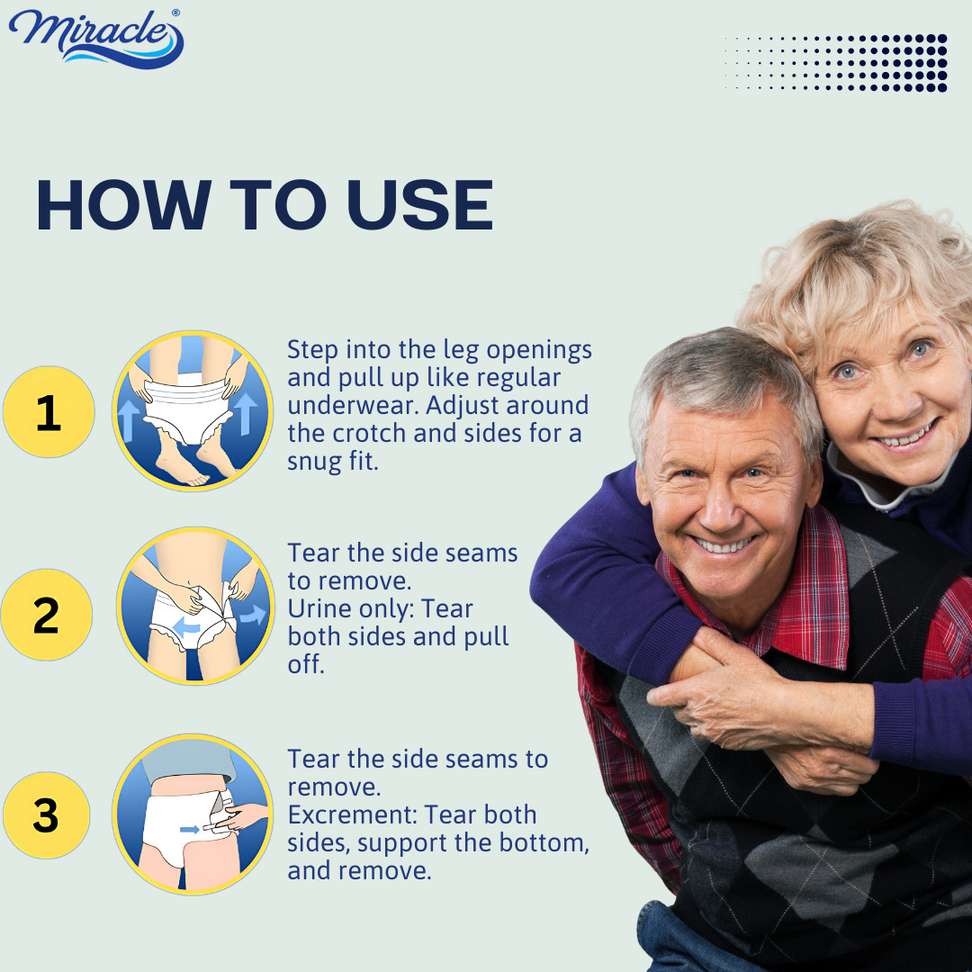 Miracle®

HOW TO USE

1

Step into the leg openings and pull up like regular underwear. Adjust around the crotch and sides for a snug fit.

2

Tear the side seams to remove.
Urine only: Tear both sides and pull off.

3

Tear the side seams to remove.
Excrement: Tear both sides, support the bottom, and remove.