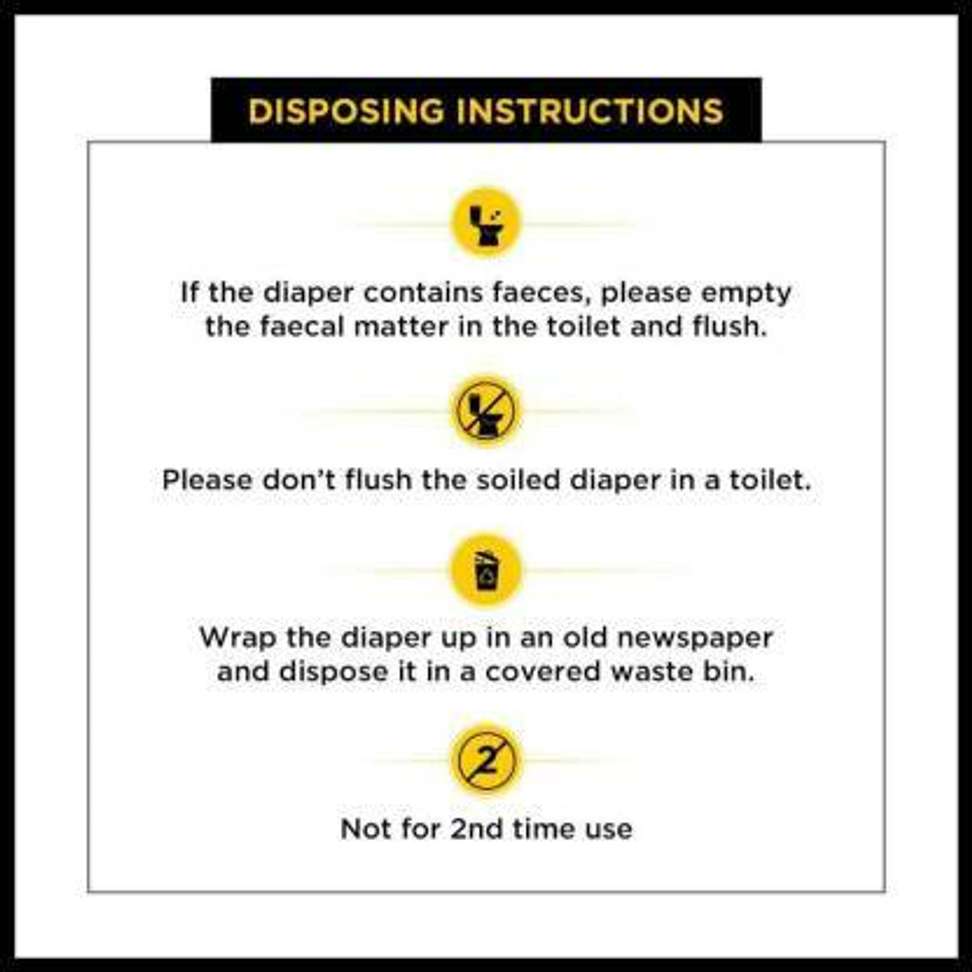 DISPOSING INSTRUCTIONS

If the diaper contains faeces, please empty the faecal matter in the toilet and flush.

Please don't flush the soiled diaper in a toilet.

Wrap the diaper up in an old newspaper and dispose it in a covered waste bin.

2

Not for 2nd time use