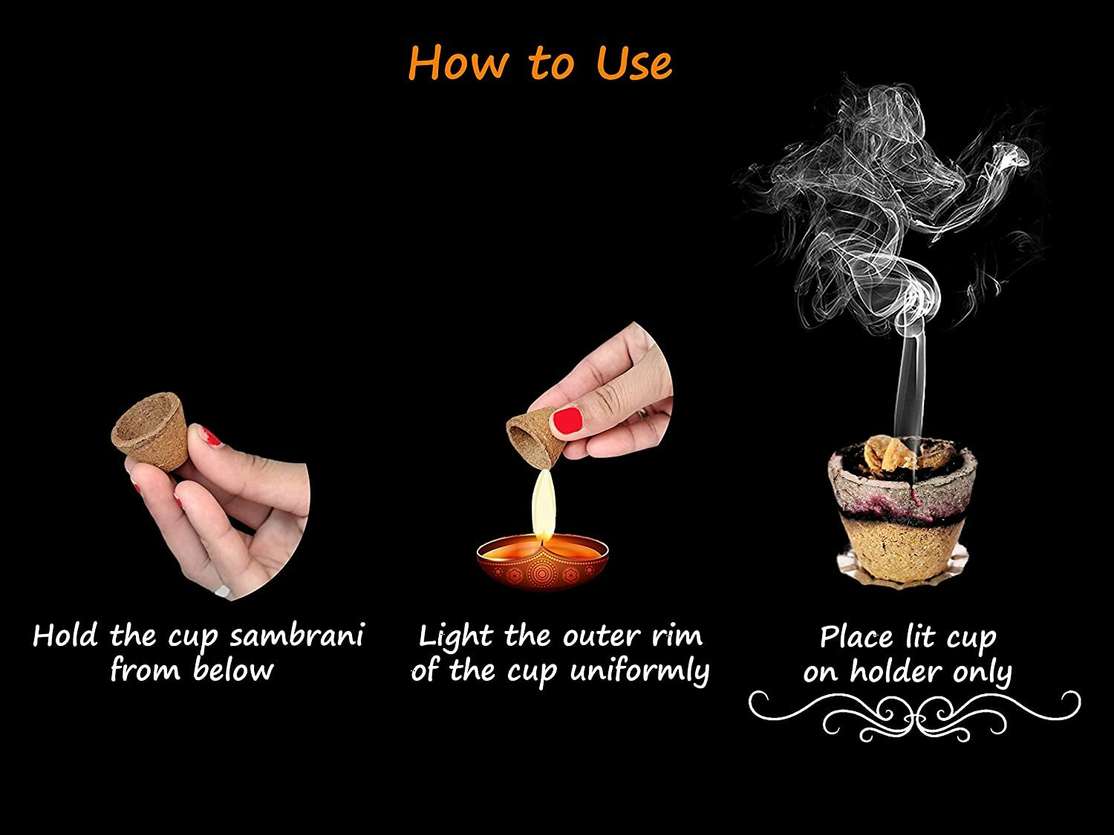 How to Use

Hold the cup sambrani from below

Light the outer rim of the cup uniformly

Place lit cup on holder only