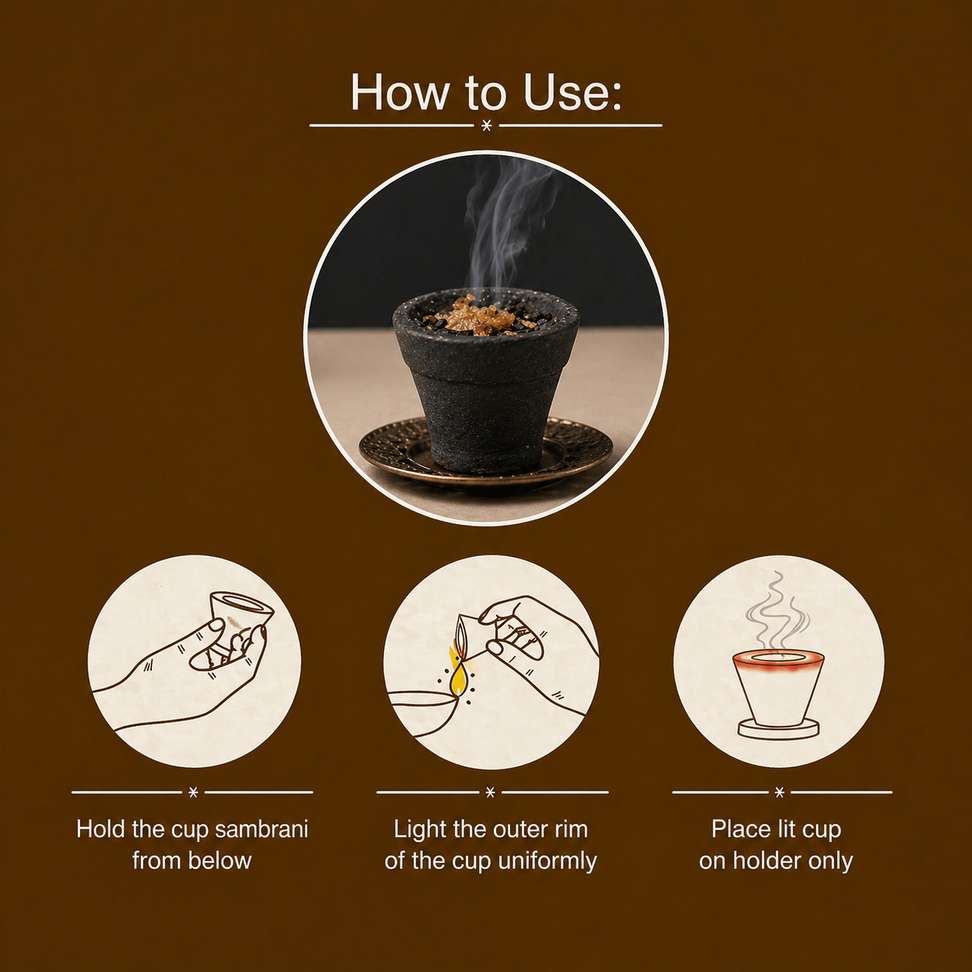 How to Use:

Hold the cup sambrani from below

Light the outer rim of the cup uniformly

Place lit cup on holder only