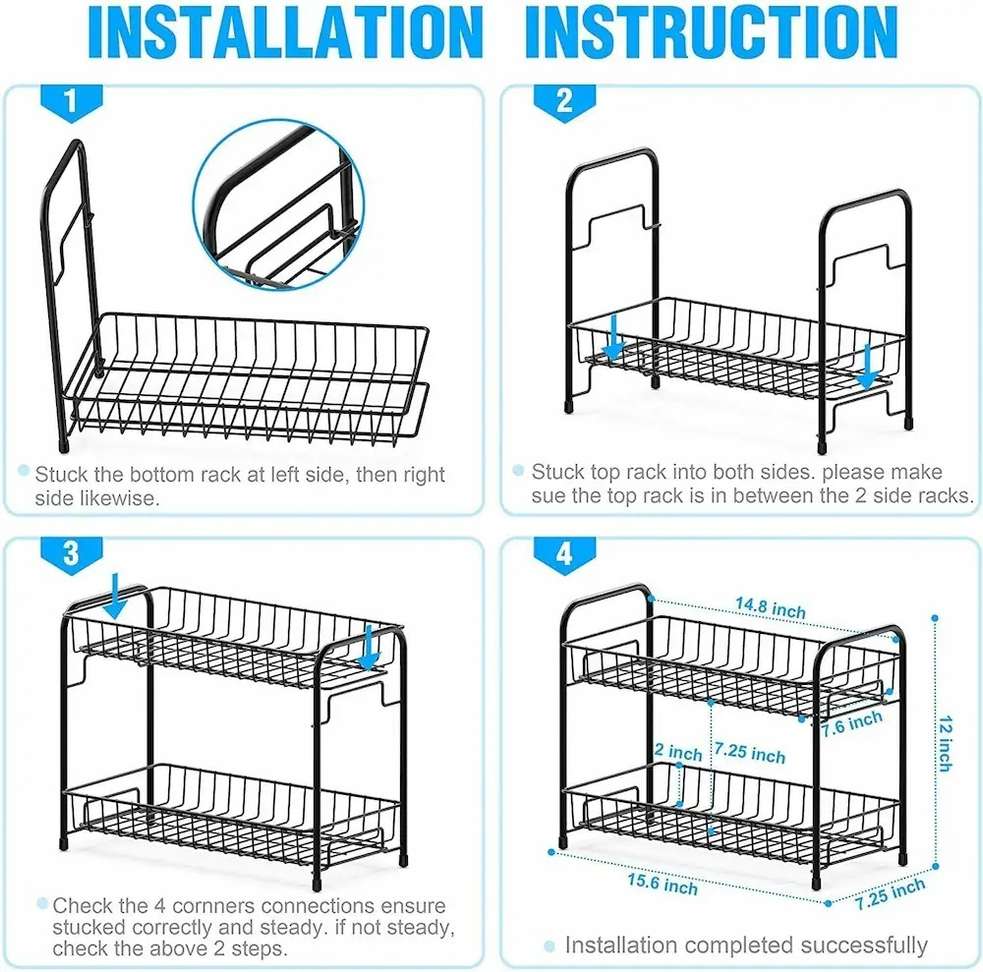 INSTALLATION INSTRUCTION

1

Stuck the bottom rack at left side, then right side likewise.

2

Stuck top rack into both sides. please make sue the top rack is in between the 2 side racks.

3

Check the 4 cornners connections ensure stucked correctly and steady. if not steady, check the above 2 steps.

4

14.8 inch

7.6 inch

12 inch

2 inch

7.25 inch

15.6 inch

7.25 inch

Installation completed successfully