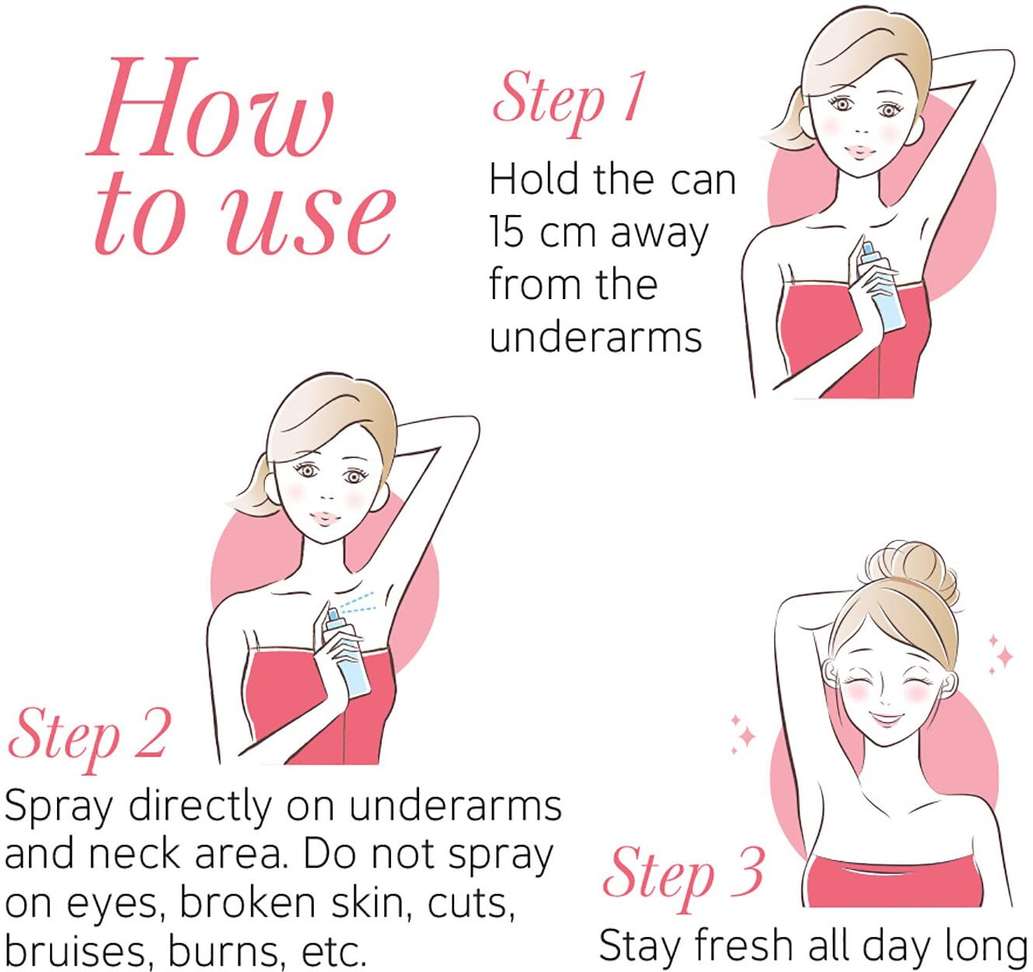 How to use

Step 1

Hold the can 15 cm away from the underarms

Step 2

Spray directly on underarms and neck area. Do not spray on eyes, broken skin, cuts, bruises, burns, etc.

Step 3

Stay fresh all day long