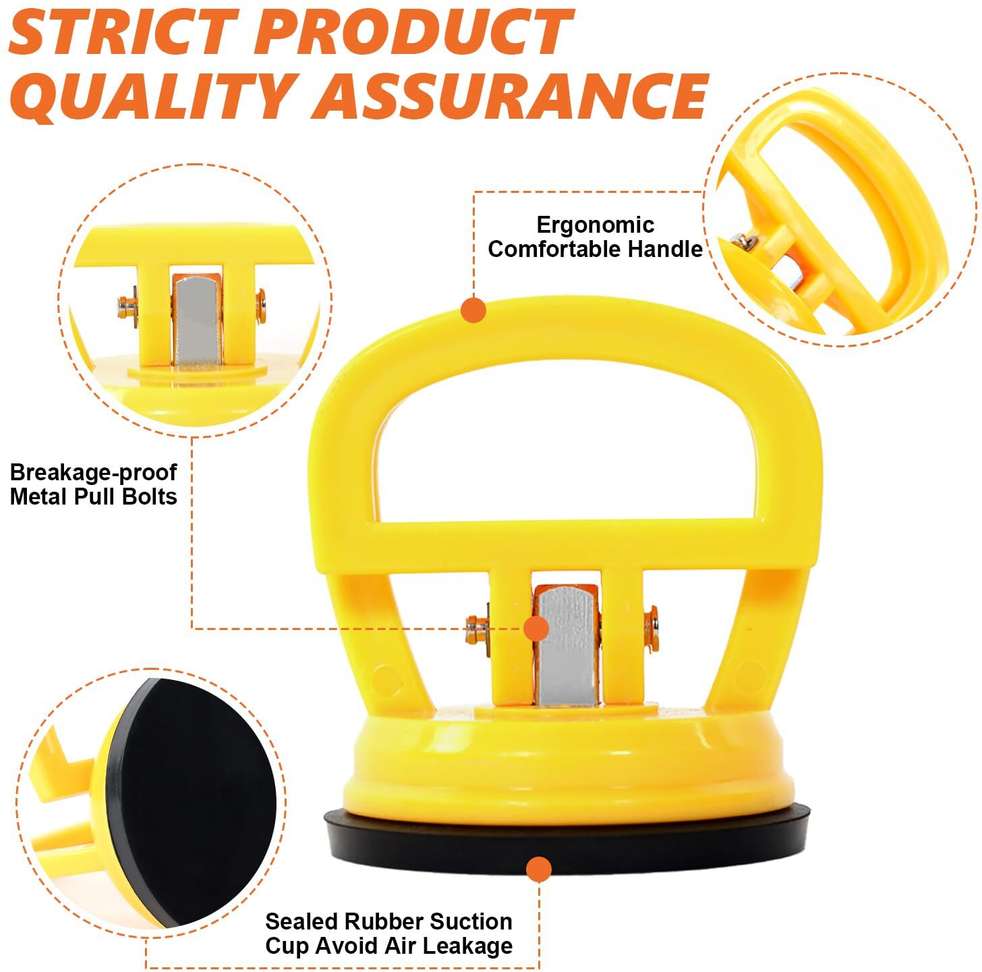 STRICT PRODUCT QUALITY ASSURANCE

Ergonomic Comfortable Handle

Breakage-proof Metal Pull Bolts

Sealed Rubber Suction Cup Avoid Air Leakage