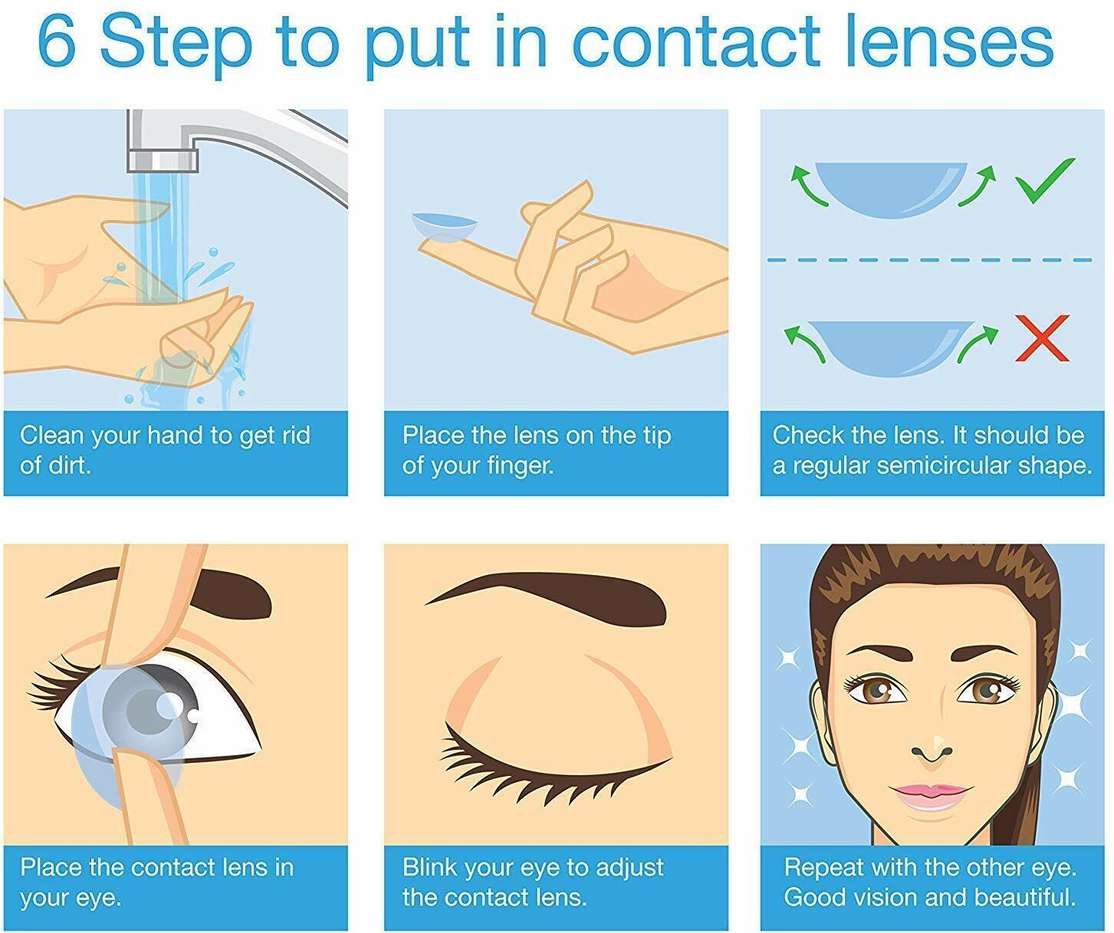 6 Step to put in contact lenses

Clean your hand to get rid of dirt.

Place the lens on the tip of your finger.

Check the lens. It should be a regular semicircular shape.

Place the contact lens in your eye.

Blink your eye to adjust the contact lens.

Repeat with the other eye. Good vision and beautiful.