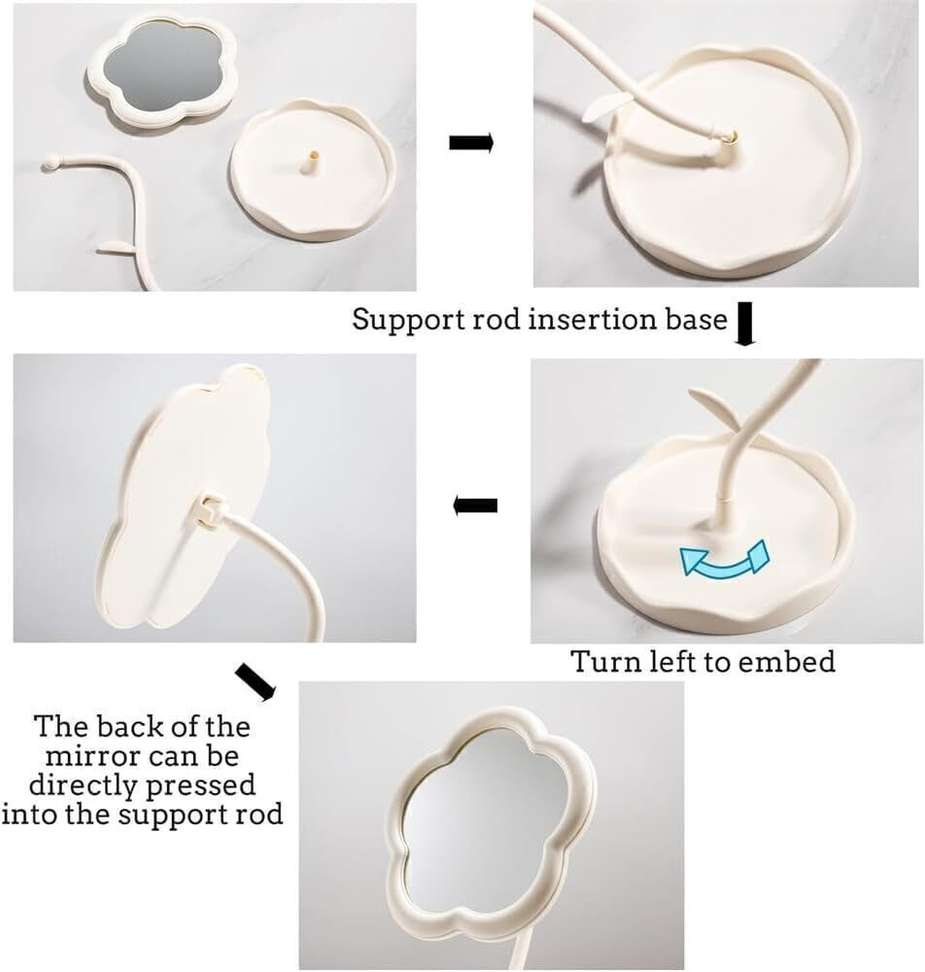 Support rod insertion base

Turn left to embed

The back of the mirror can be directly pressed into the support rod