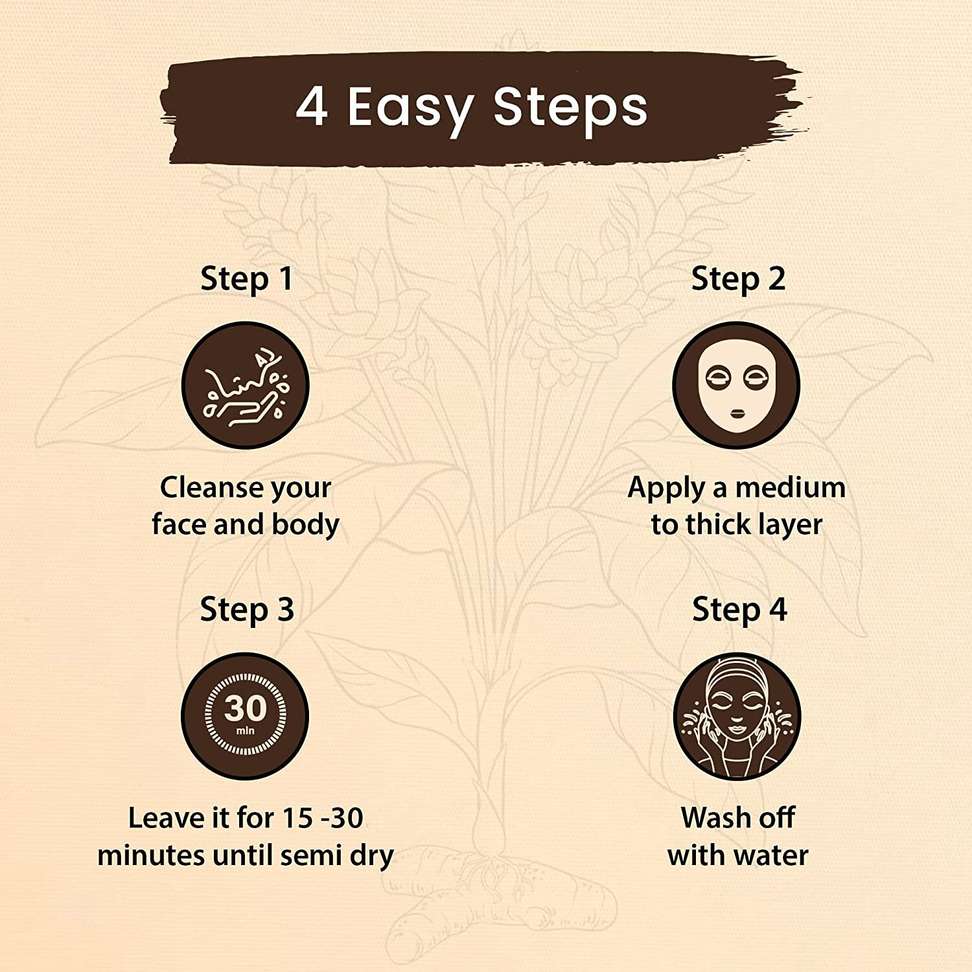 4 Easy Steps

Step 1

Cleanse your face and body

Step 2

Apply a medium to thick layer

Step 3

30
min

Leave it for 15 -30 minutes until semi dry

Step 4

Wash off with water