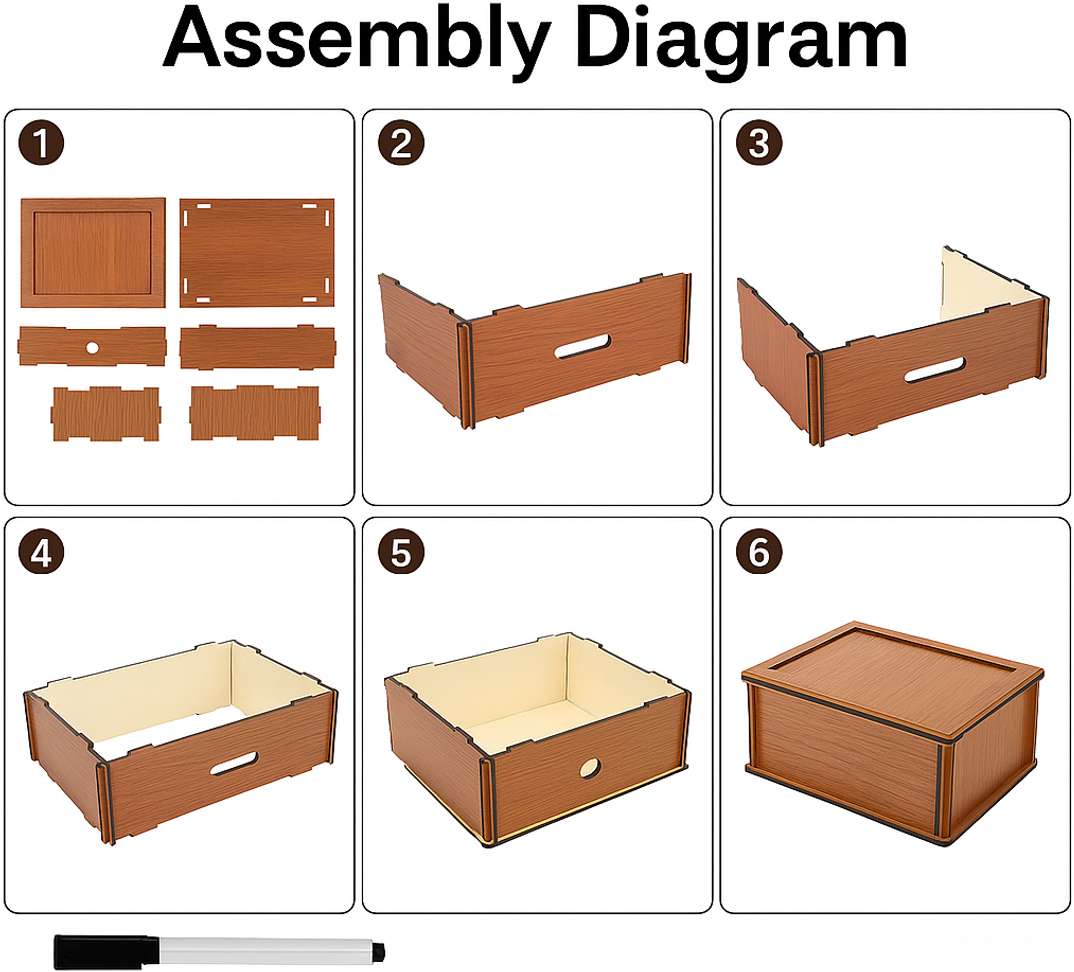 Assembly Diagram

1

2

3

4

5

6