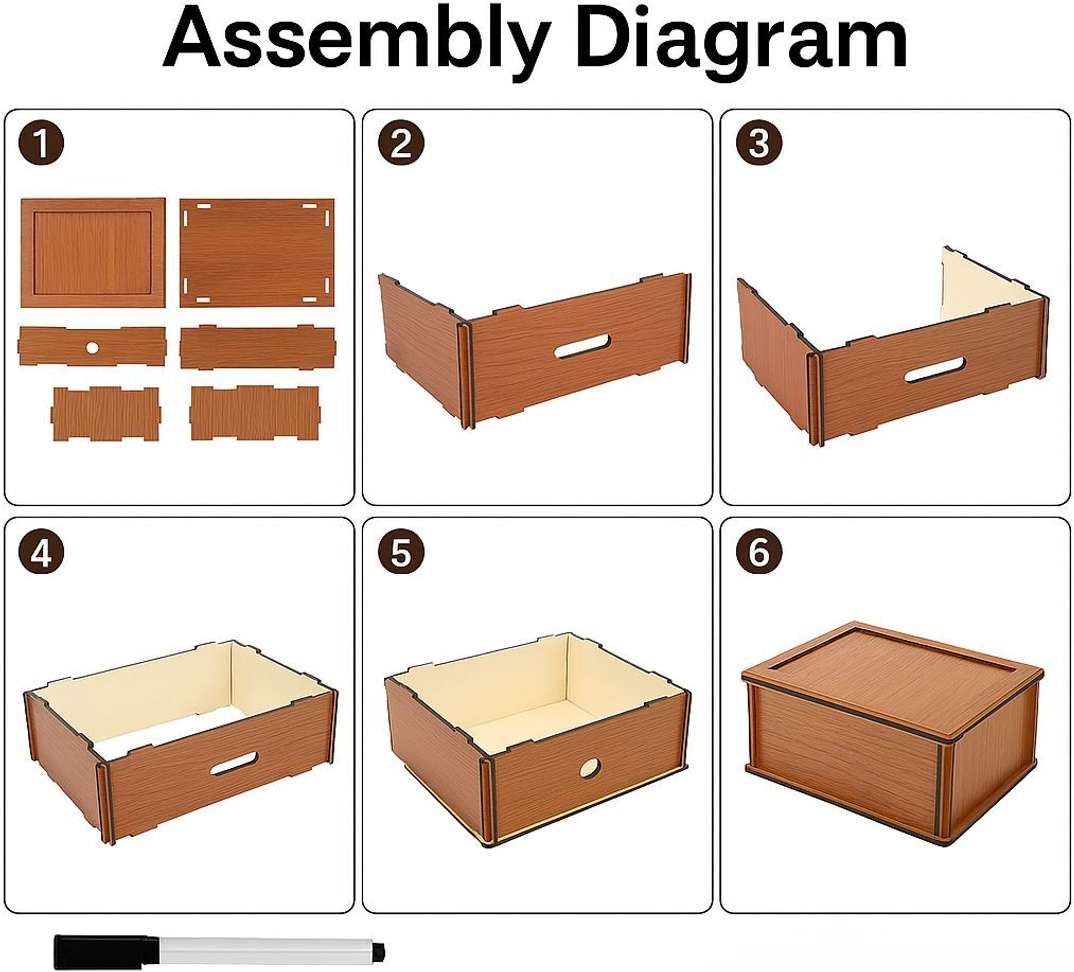 Assembly Diagram

1

2

3

4

5

6