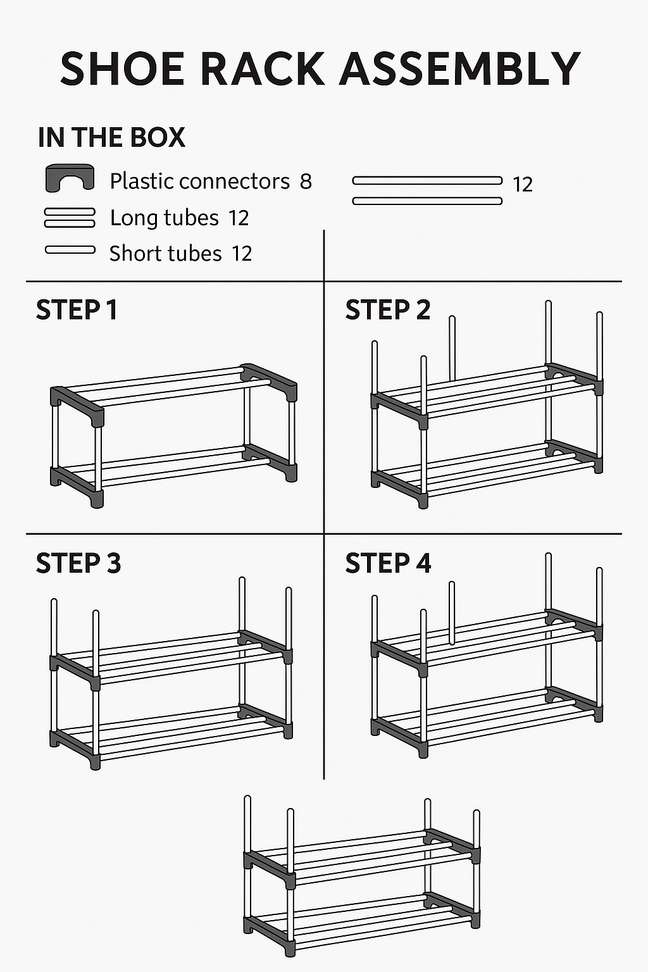 SHOE RACK ASSEMBLY

IN THE BOX

Plastic connectors 8

Long tubes 12

Short tubes 12

12

STEP 1

STEP 2

STEP 3

STEP 4