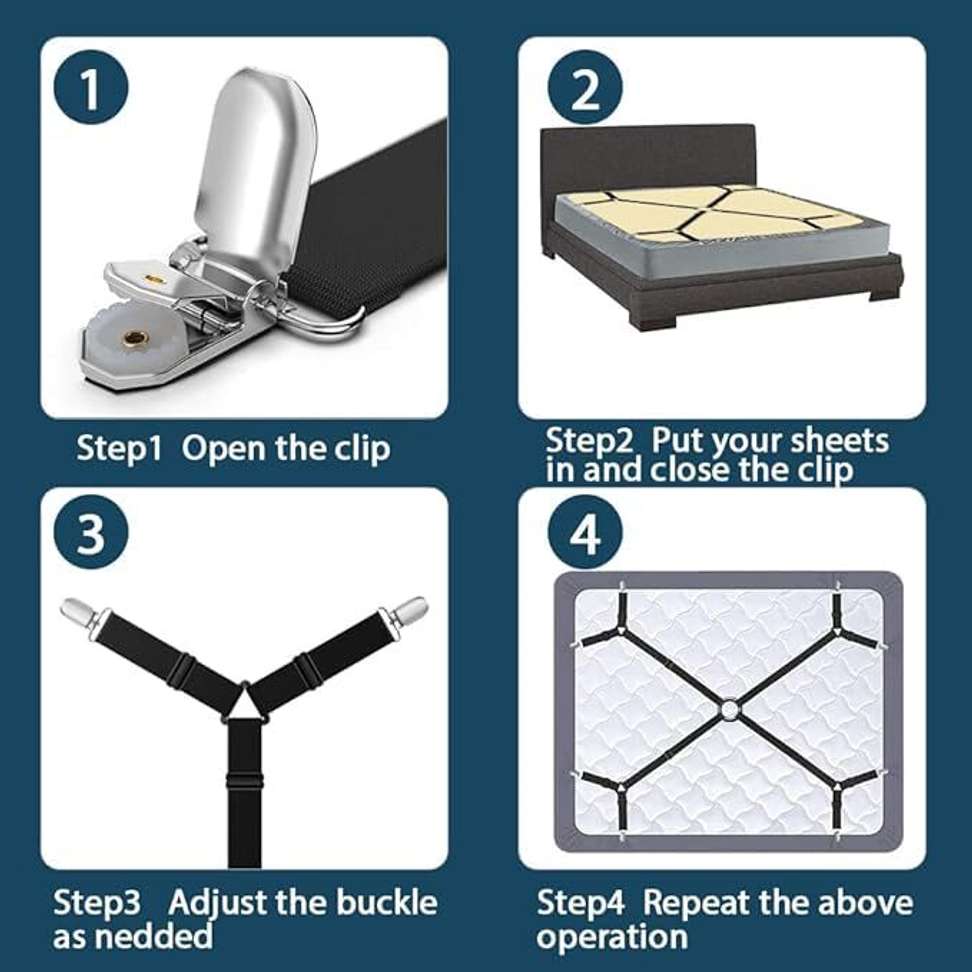 1

Step1 Open the clip

2

Step2 Put your sheets in and close the clip

3

Step3 Adjust the buckle as nedded

4

Step4 Repeat the above operation