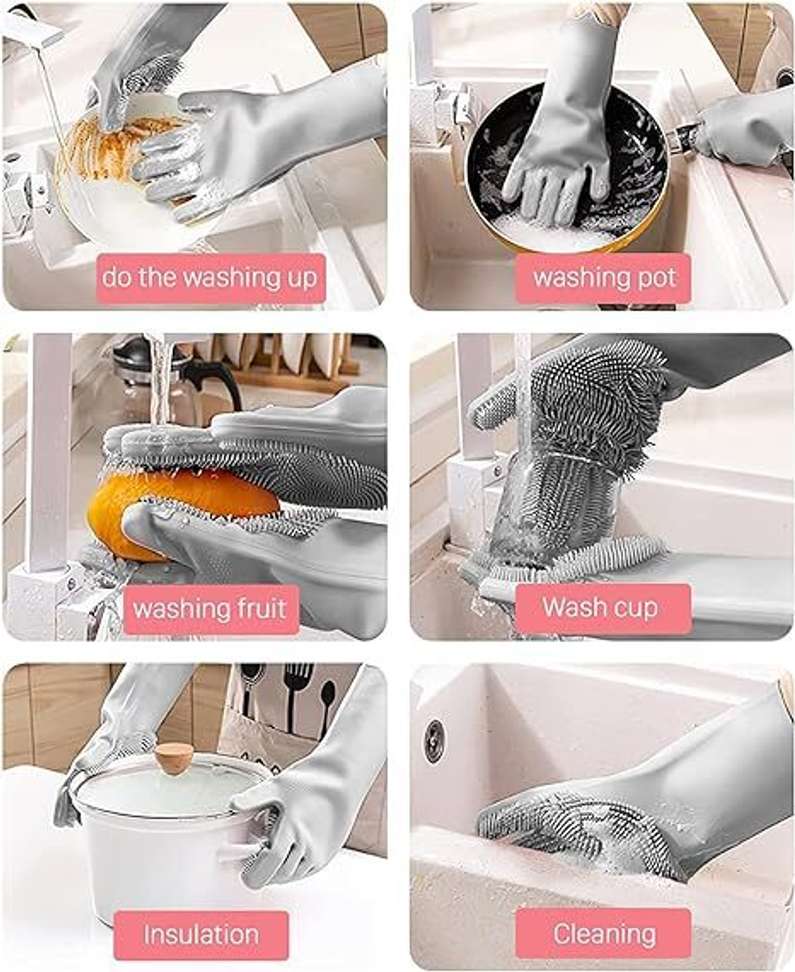 do the washing up

washing pot

washing fruit

Wash cup

Insulation

Cleaning