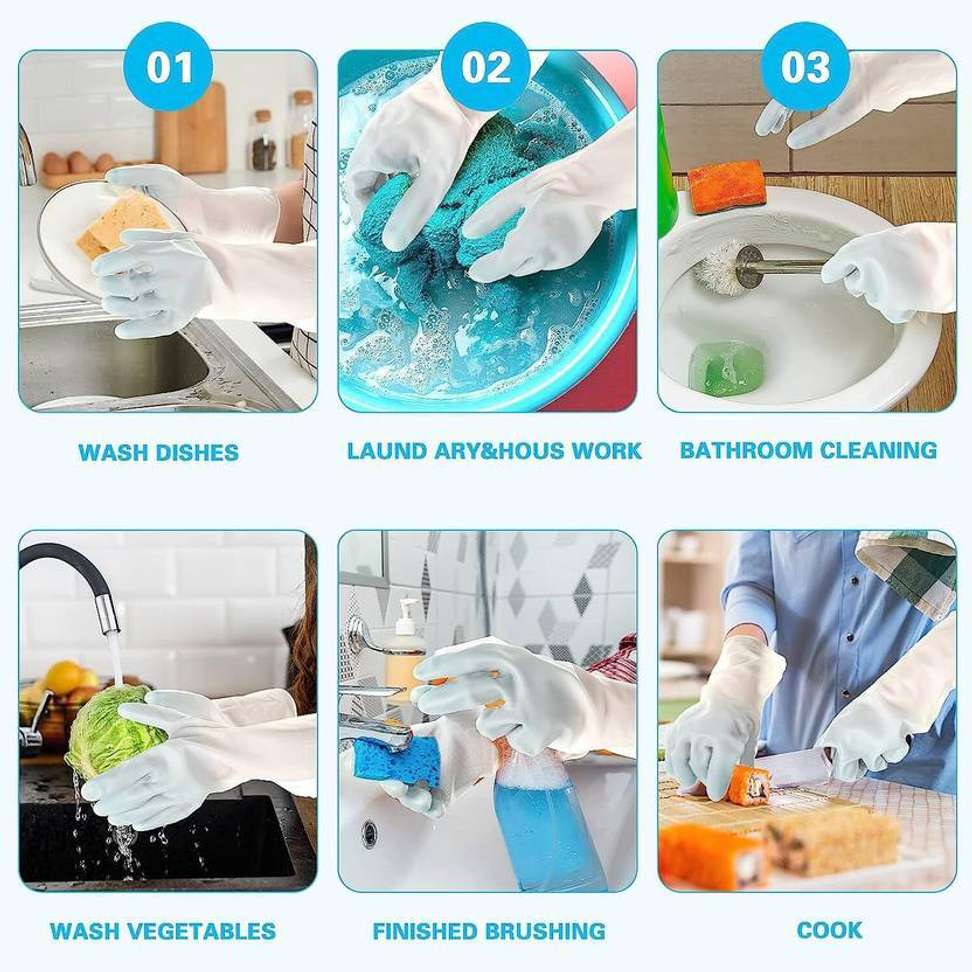 01

WASH DISHES

02

LAUND ARY&HOUS WORK

03

BATHROOM CLEANING

WASH VEGETABLES

FINISHED BRUSHING

COOK