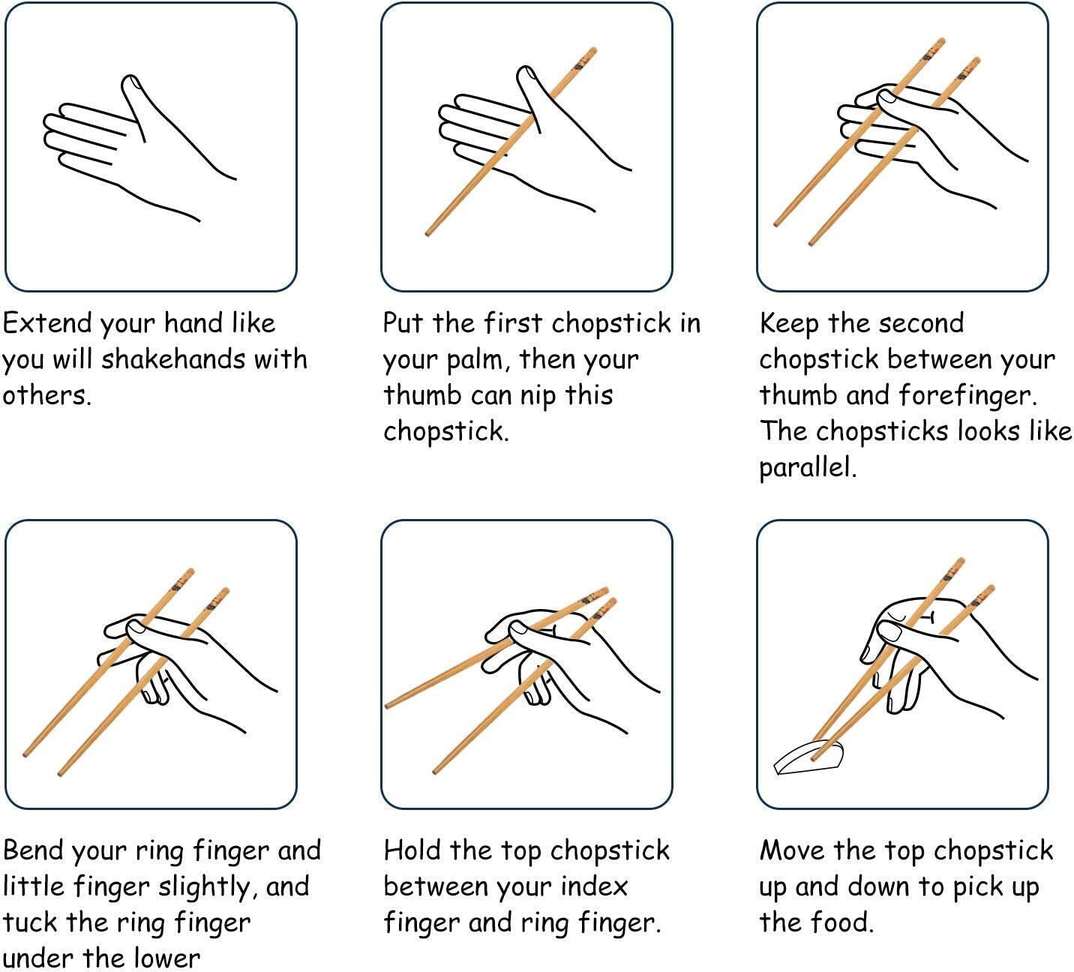 Extend your hand like you will shakehands with others.

Put the first chopstick in your palm, then your thumb can nip this chopstick.

Keep the second chopstick between your thumb and forefinger. The chopsticks looks like parallel.

Bend your ring finger and little finger slightly, and tuck the ring finger under the lower

Hold the top chopstick between your index finger and ring finger.

Move the top chopstick up and down to pick up the food.