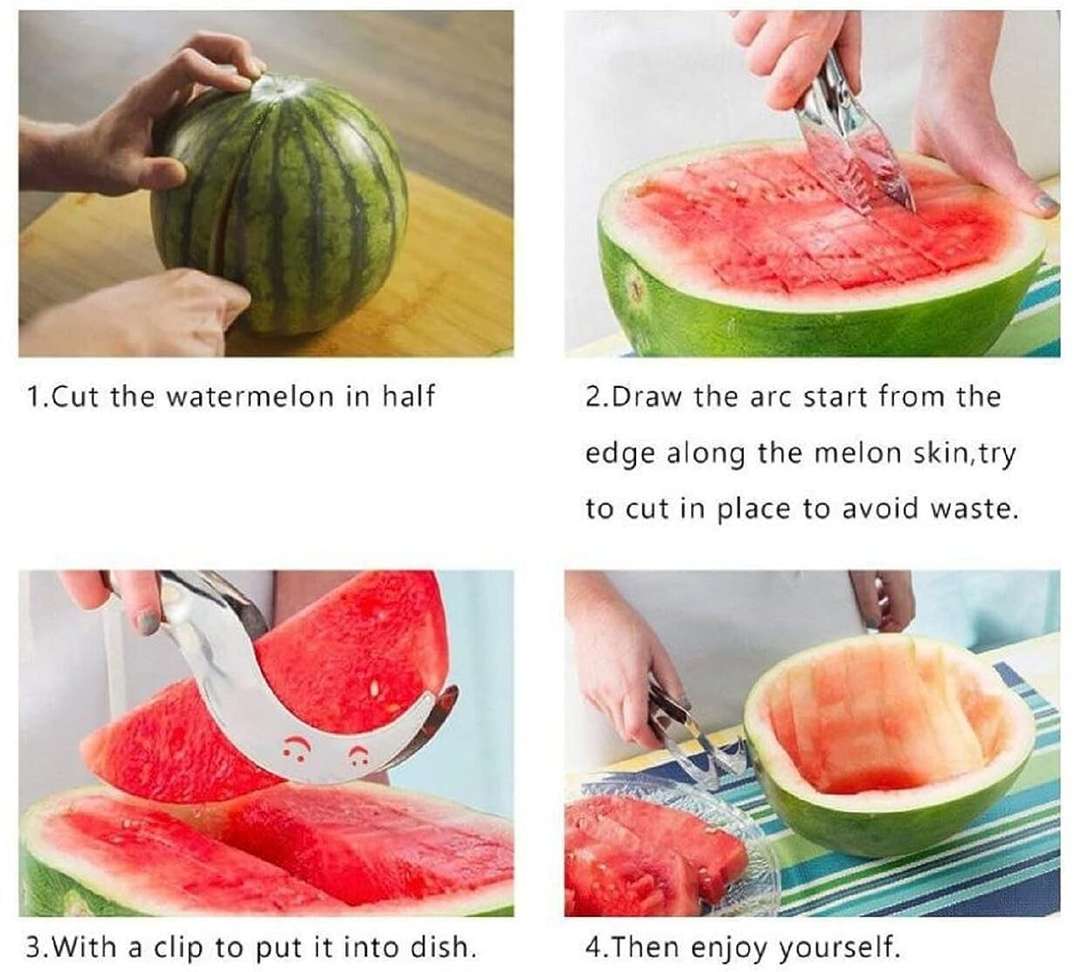 1.Cut the watermelon in half

2.Draw the arc start from the edge along the melon skin,try to cut in place to avoid waste.

3.With a clip to put it into dish.

4.Then enjoy yourself.