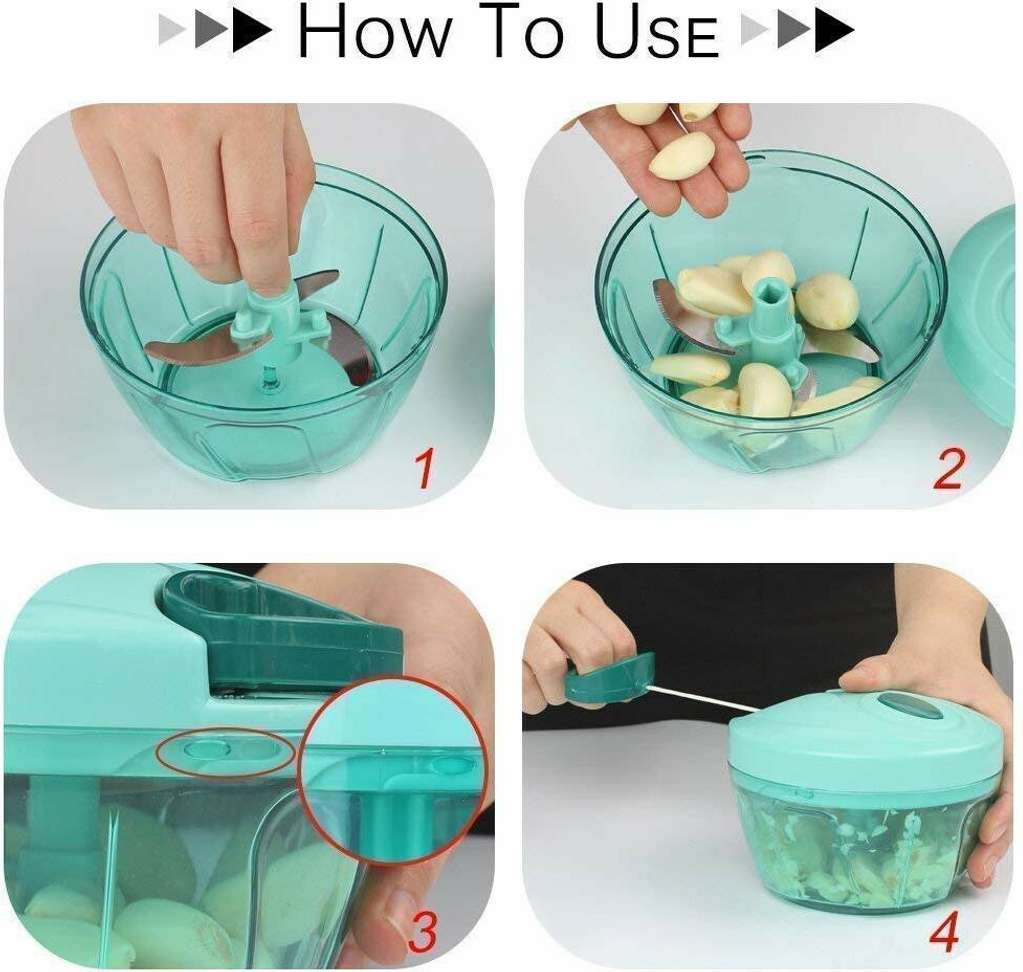 HOW TO USE

1

2

3

4