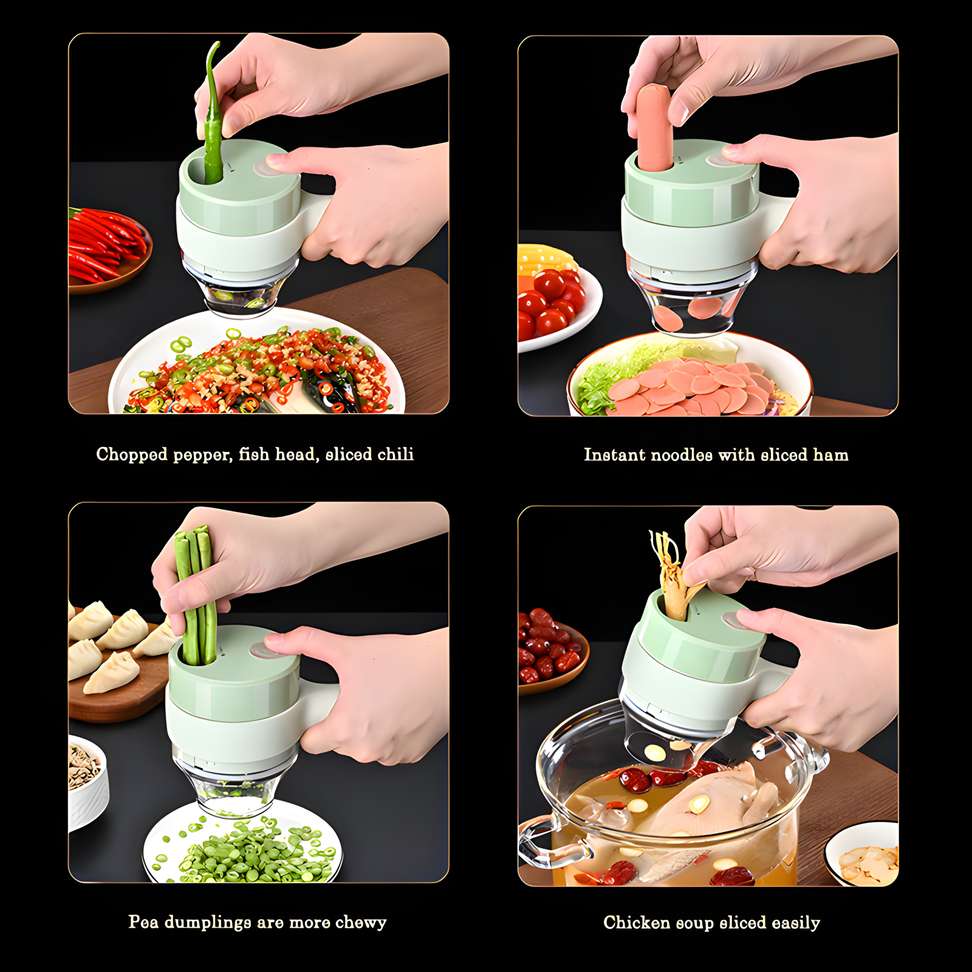 Chopped pepper, fish head, sliced chili

Instant noodles with sliced ham

Pea dumplings are more chewy

Chicken soup sliced easily