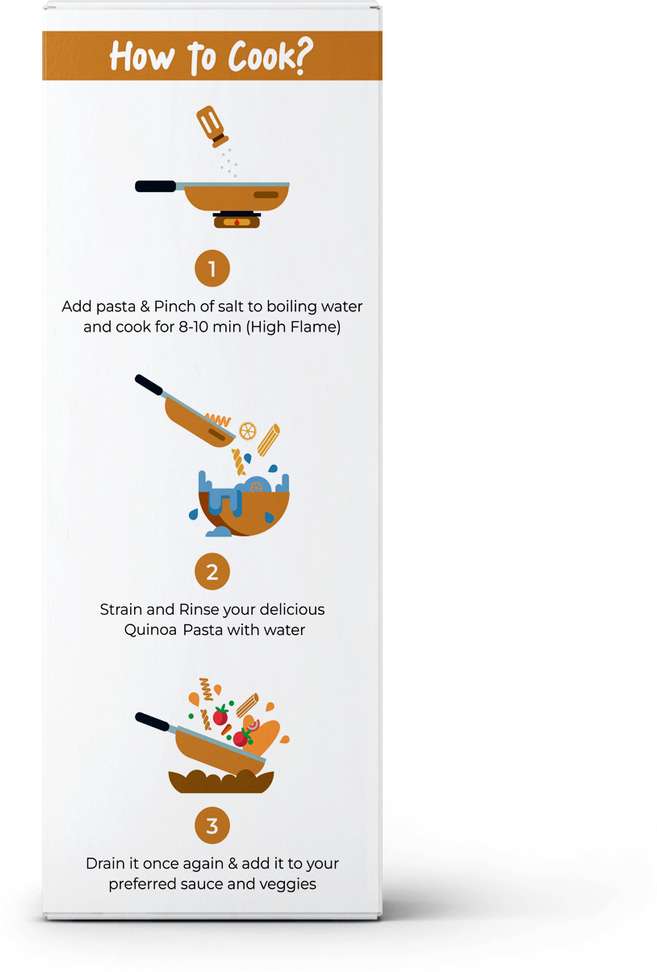 How to Cook?

1

Add pasta & Pinch of salt to boiling water and cook for 8-10 min (High Flame)

2

Strain and Rinse your delicious Quinoa Pasta with water

3

Drain it once again & add it to your preferred sauce and veggies