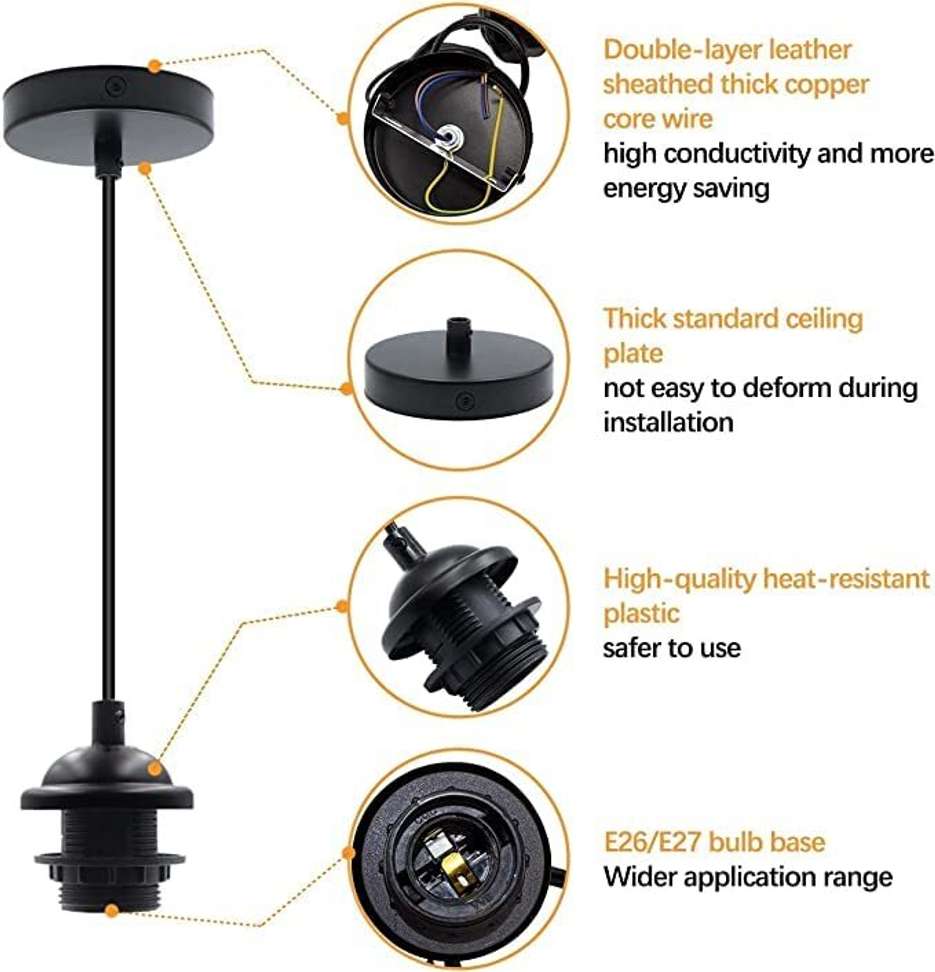 Double-layer leather sheathed thick copper core wire
high conductivity and more energy saving

Thick standard ceiling plate
not easy to deform during installation

High-quality heat-resistant plastic
safer to use

E26/E27 bulb base
Wider application range