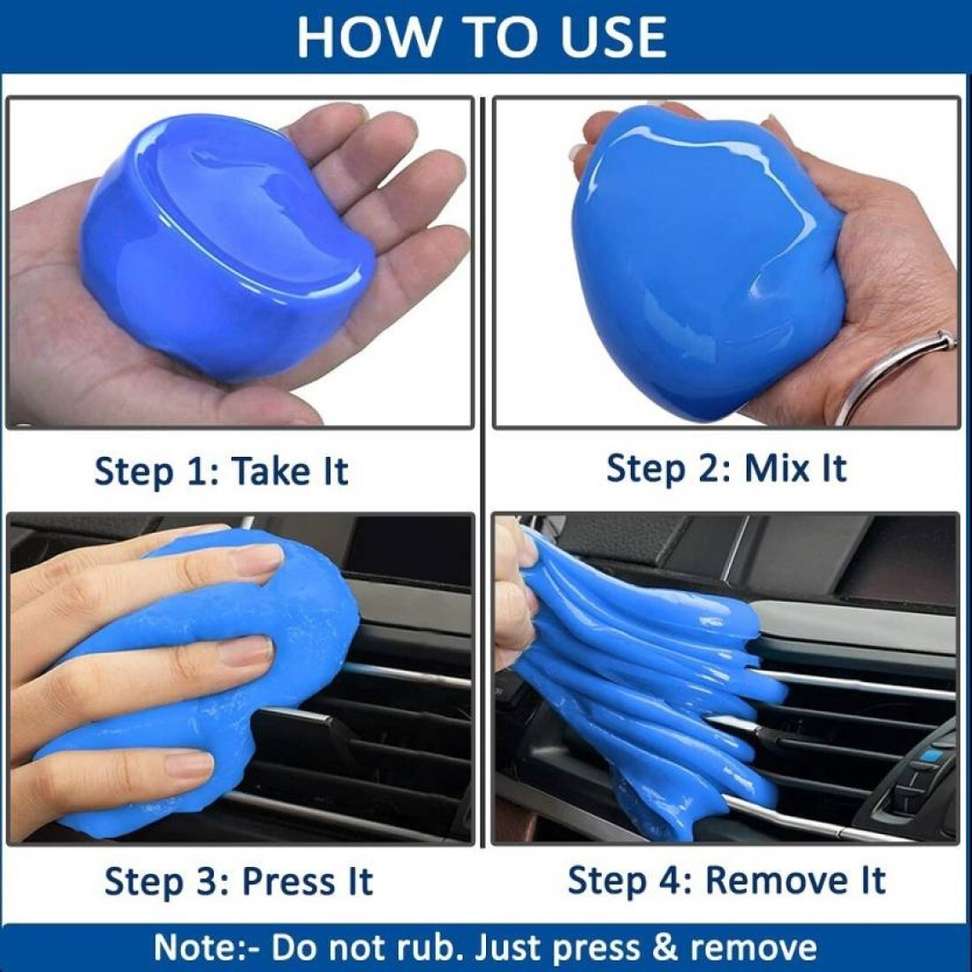 HOW TO USE

Step 1: Take It

Step 2: Mix It

Step 3: Press It

Step 4: Remove It

Note:- Do not rub. Just press & remove