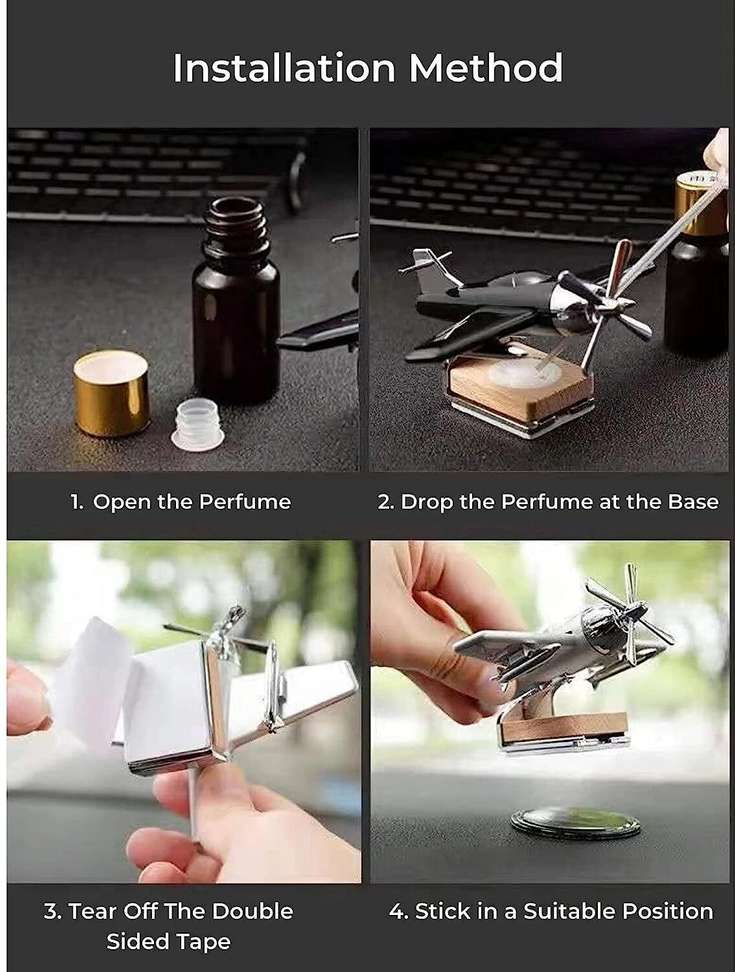 Installation Method

1. Open the Perfume

2. Drop the Perfume at the Base

3. Tear Off The Double Sided Tape

4. Stick in a Suitable Position