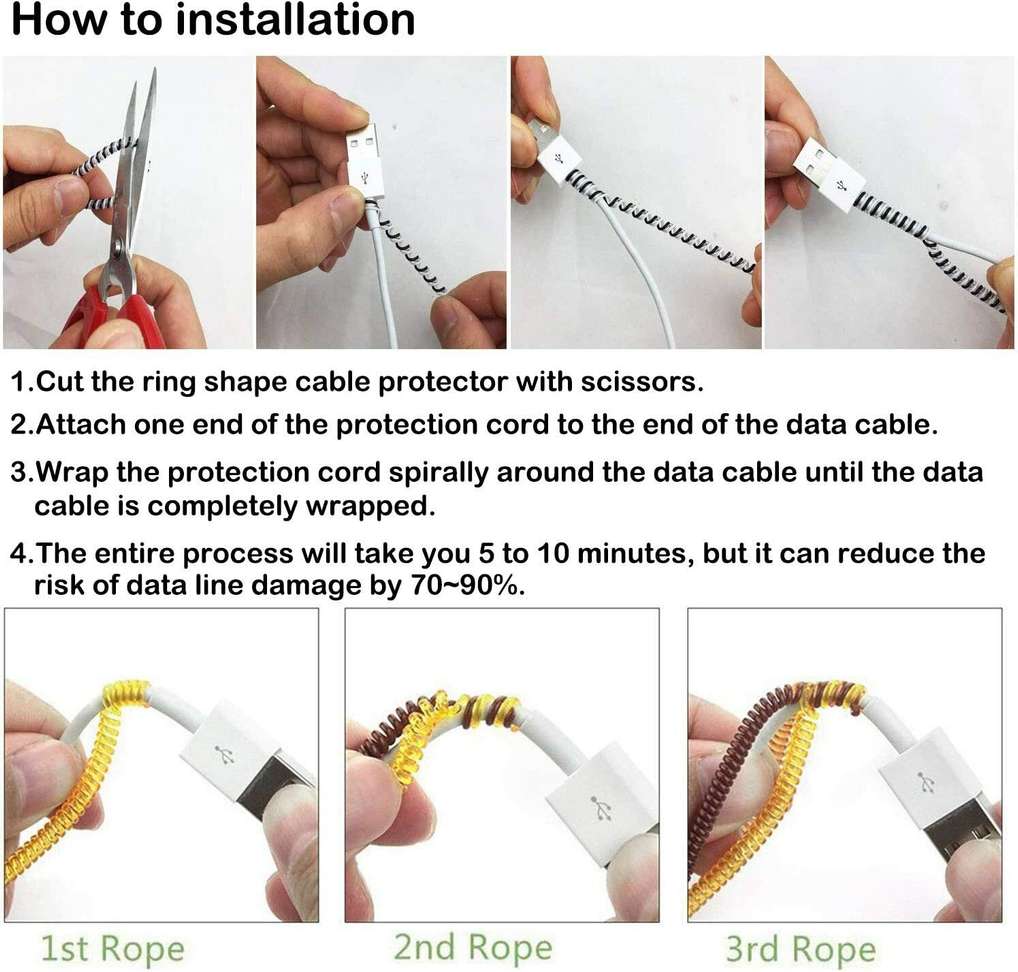 How to installation

1.Cut the ring shape cable protector with scissors.

2.Attach one end of the protection cord to the end of the data cable.

3.Wrap the protection cord spirally around the data cable until the data cable is completely wrapped.

4.The entire process will take you 5 to 10 minutes, but it can reduce the risk of data line damage by 70~90%.

1st Rope

2nd Rope

3rd Rope