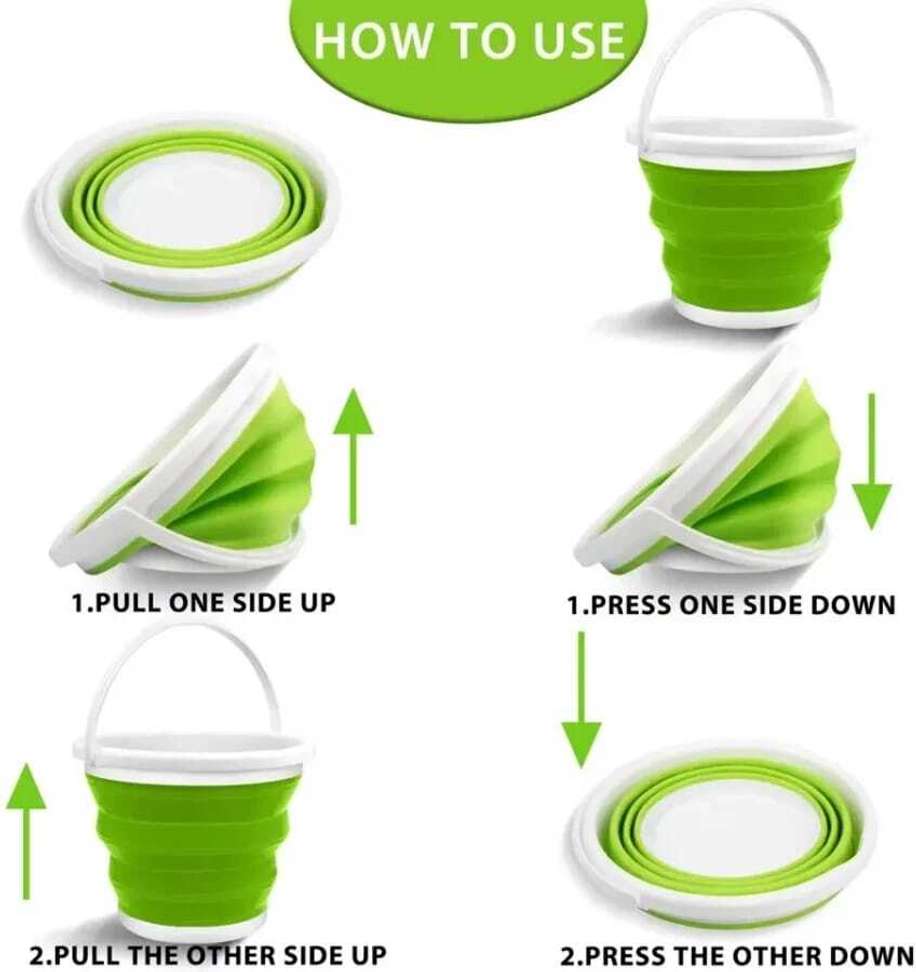 HOW TO USE

1.PULL ONE SIDE UP

2.PULL THE OTHER SIDE UP

1.PRESS ONE SIDE DOWN

2.PRESS THE OTHER DOWN