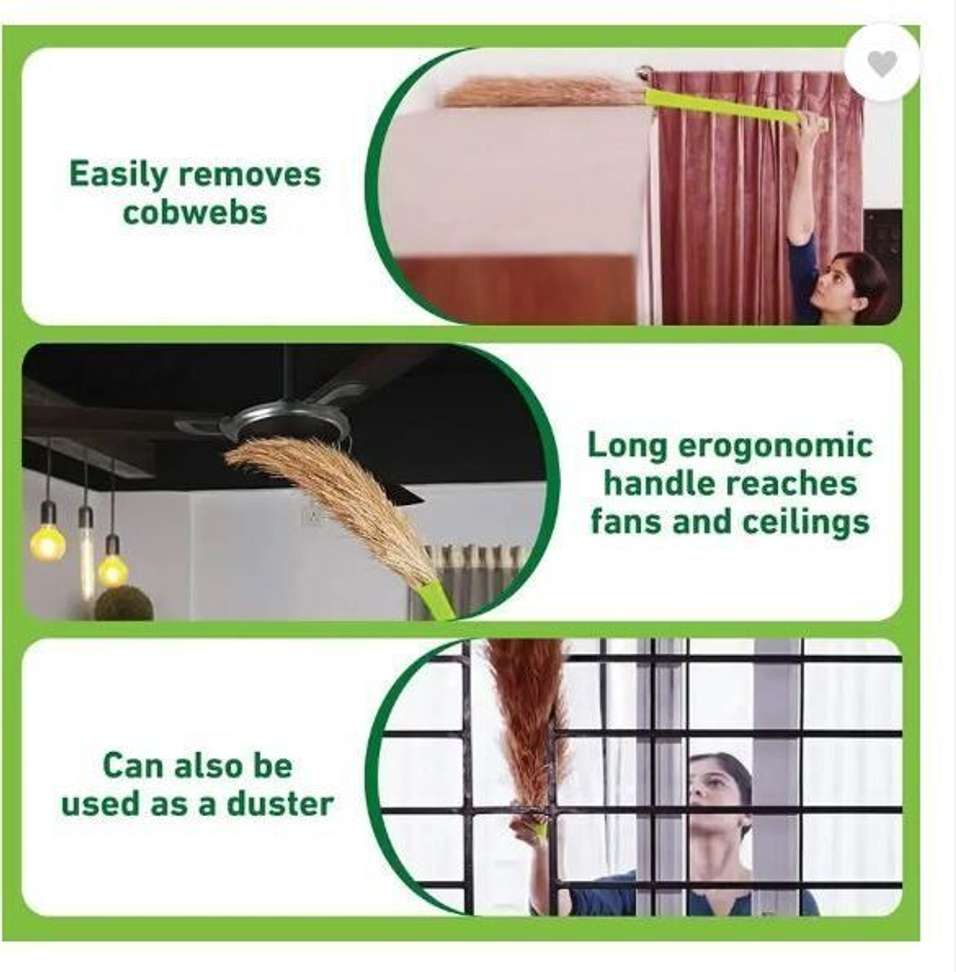 Easily removes cobwebs

Long erogonomic handle reaches fans and ceilings

Can also be used as a duster