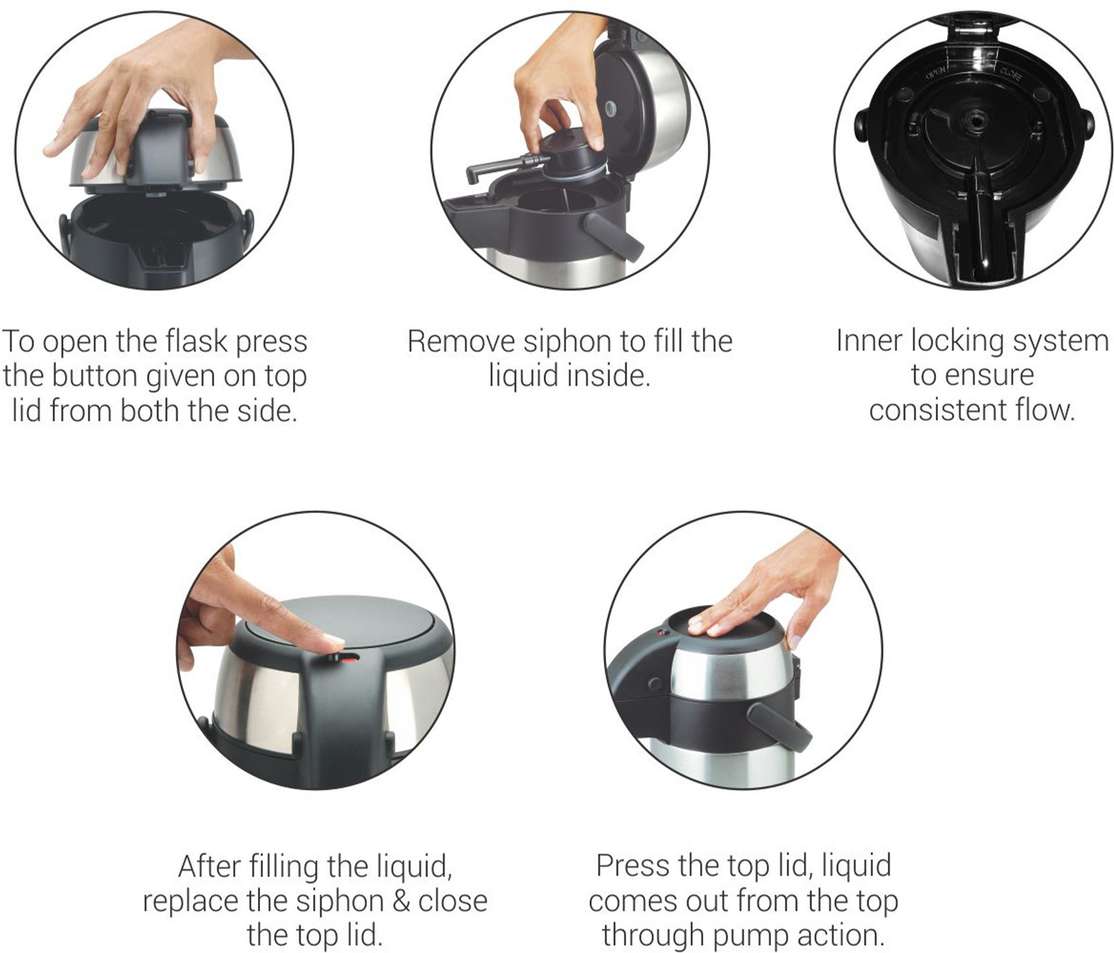 OPEN CLOSE

To open the flask press the button given on top lid from both the side.

Remove siphon to fill the liquid inside.

Inner locking system to ensure consistent flow.

After filling the liquid, replace the siphon & close the top lid.

Press the top lid, liquid comes out from the top through pump action.