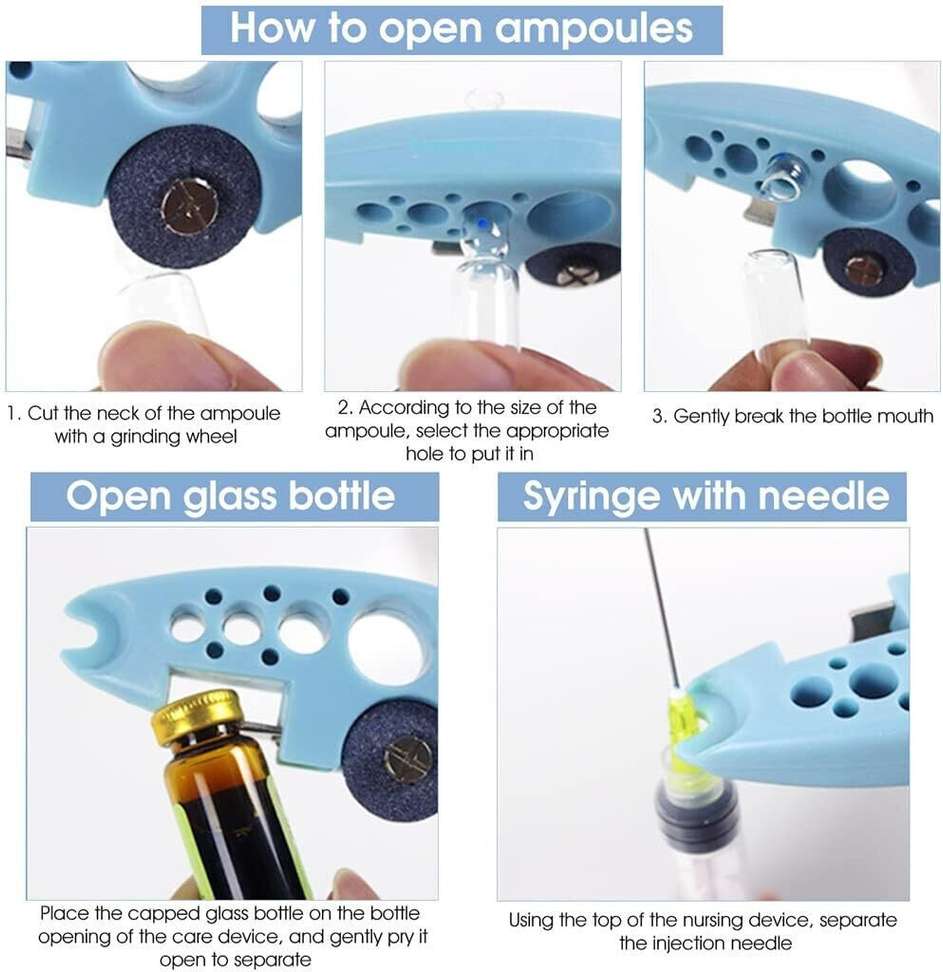 How to open ampoules

1. Cut the neck of the ampoule with a grinding wheel

2. According to the size of the ampoule, select the appropriate hole to put it in

3. Gently break the bottle mouth

Open glass bottle

Place the capped glass bottle on the bottle opening of the care device, and gently pry it open to separate

Syringe with needle

Using the top of the nursing device, separate the injection needle