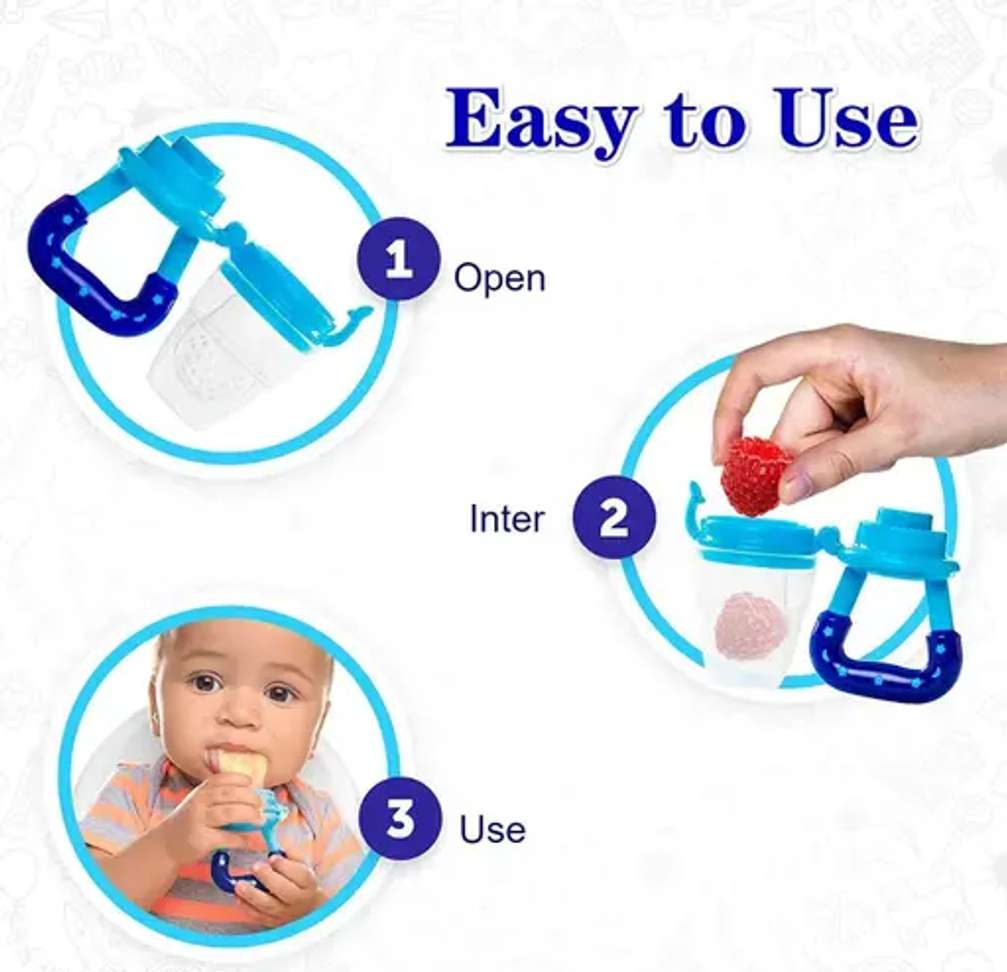 Easy to Use

1 Open

Inter 2

3 Use