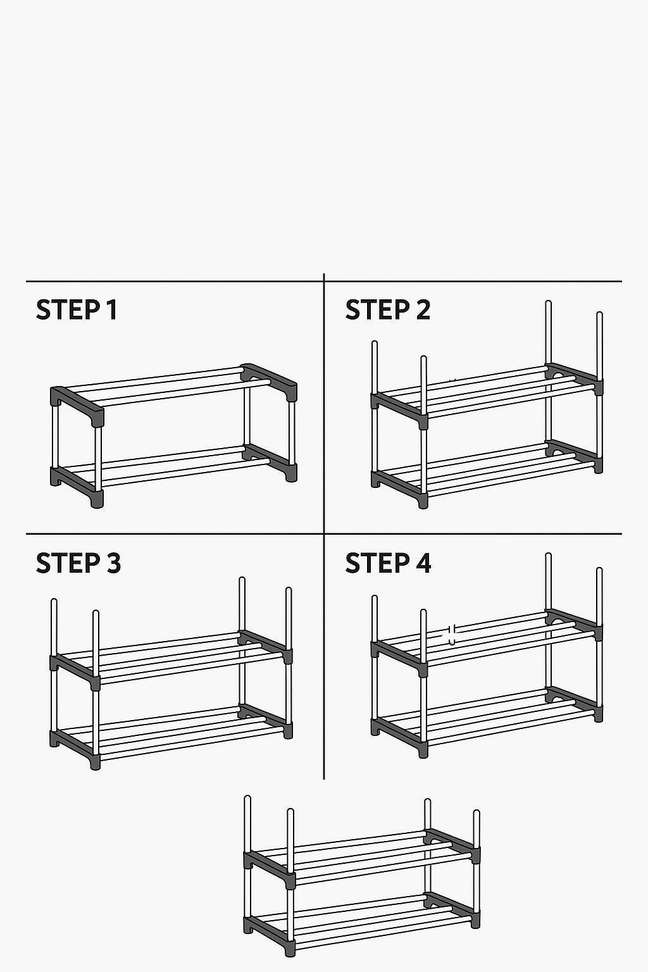 STEP 1

STEP 2

STEP 3

STEP 4