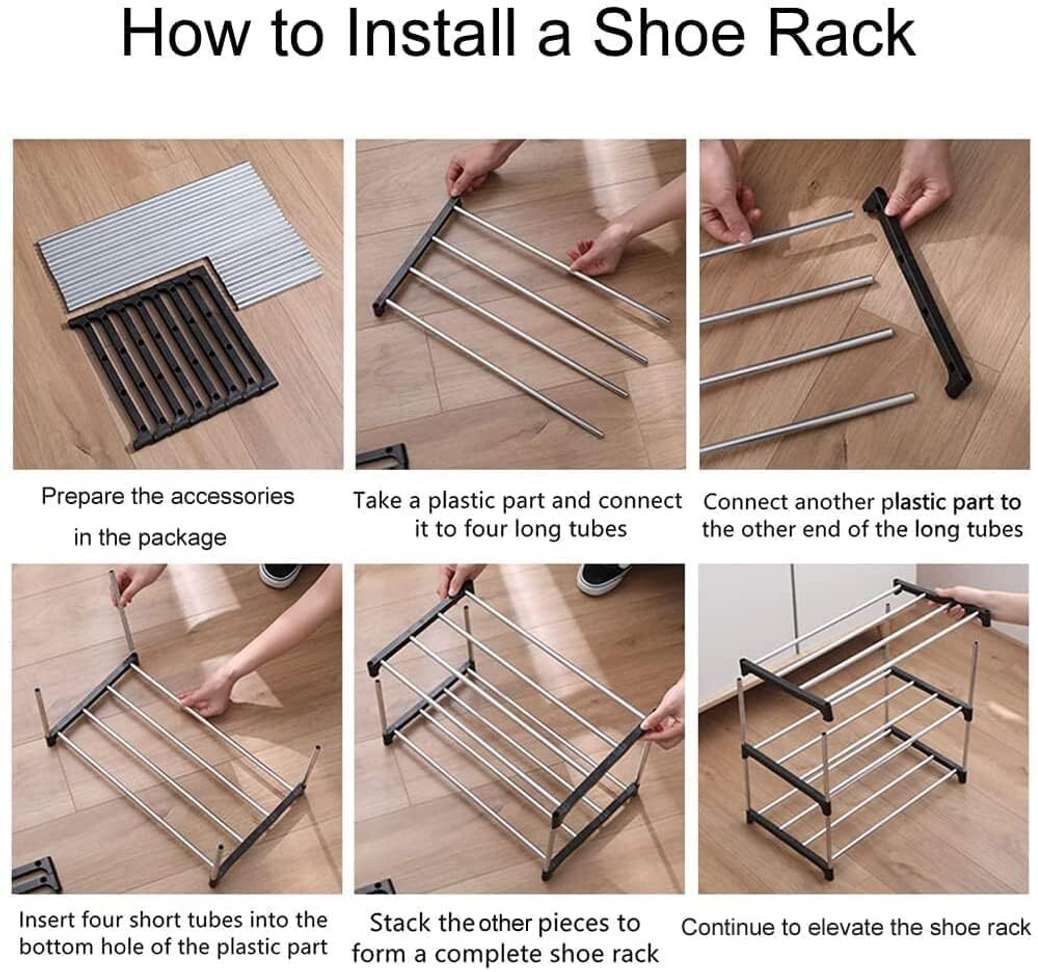 How to Install a Shoe Rack

Prepare the accessories in the package

Take a plastic part and connect it to four long tubes

Connect another plastic part to the other end of the long tubes

Insert four short tubes into the bottom hole of the plastic part

Stack the other pieces to form a complete shoe rack

Continue to elevate the shoe rack