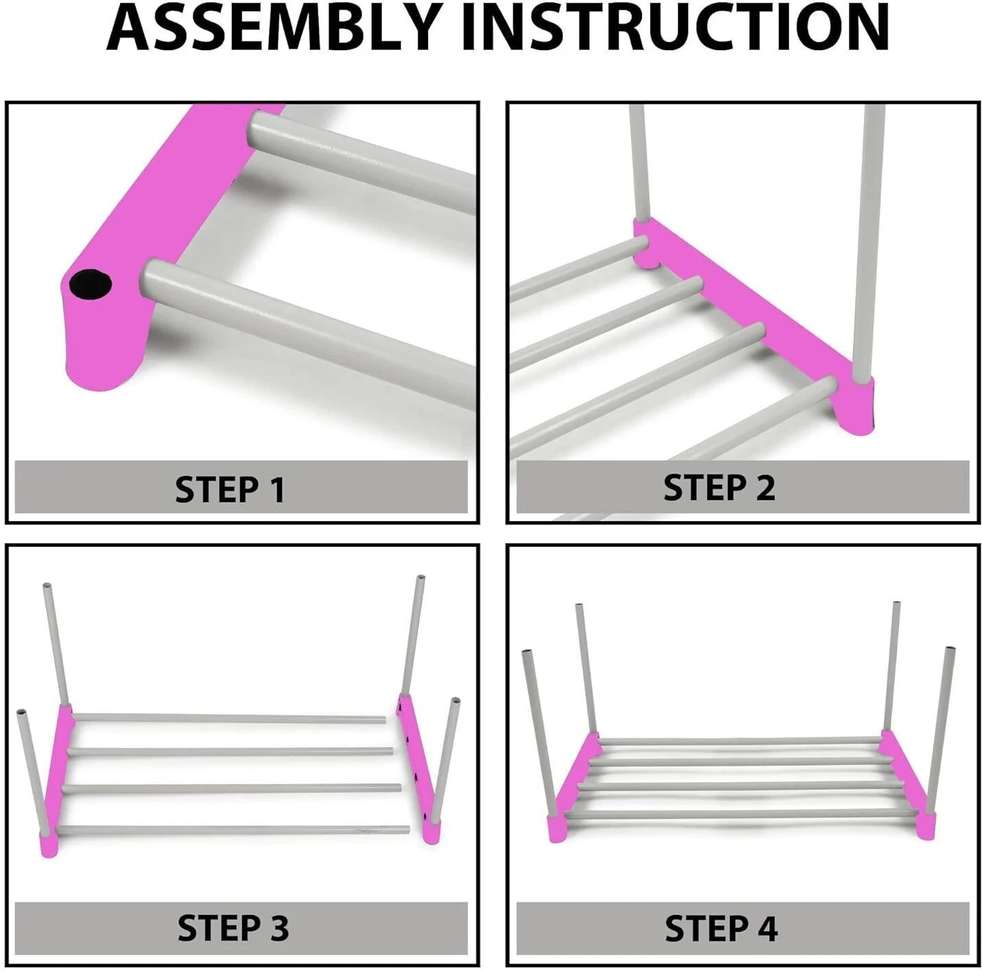 ASSEMBLY INSTRUCTION

STEP 1

STEP 2

STEP 3

STEP 4