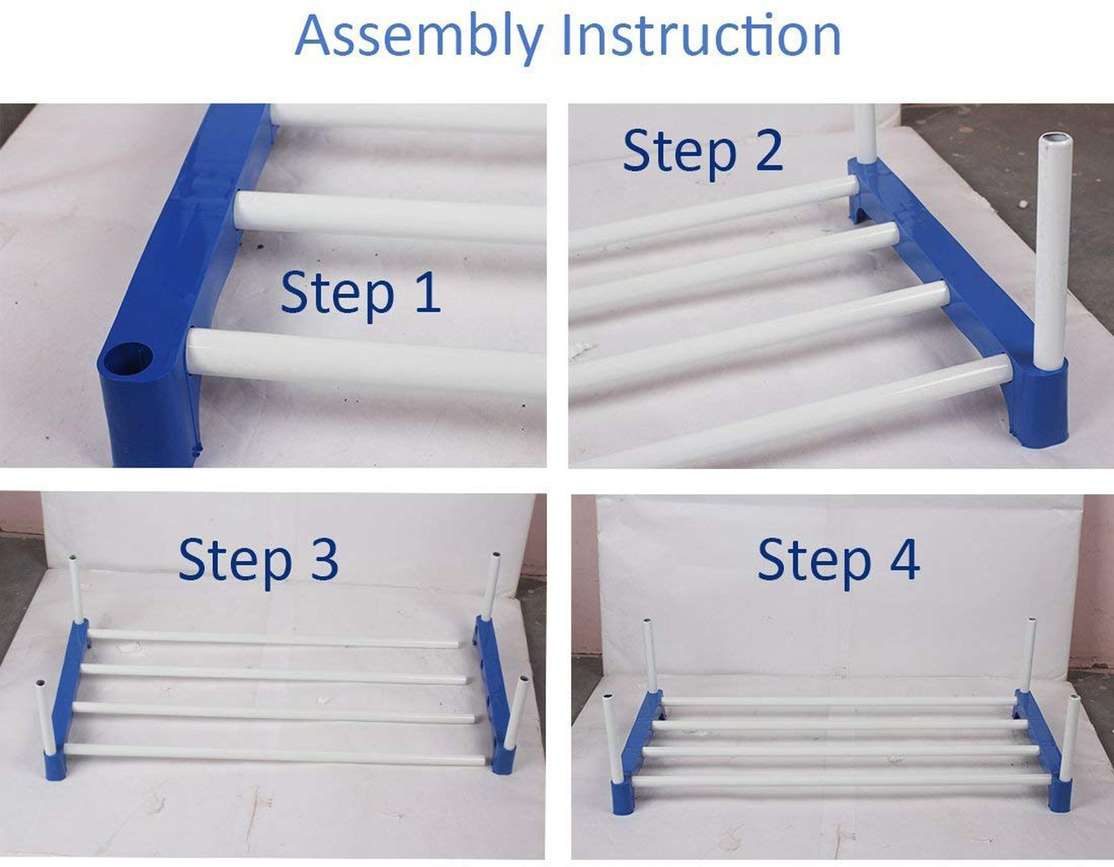 Assembly Instruction

Step 1

Step 2

Step 3

Step 4