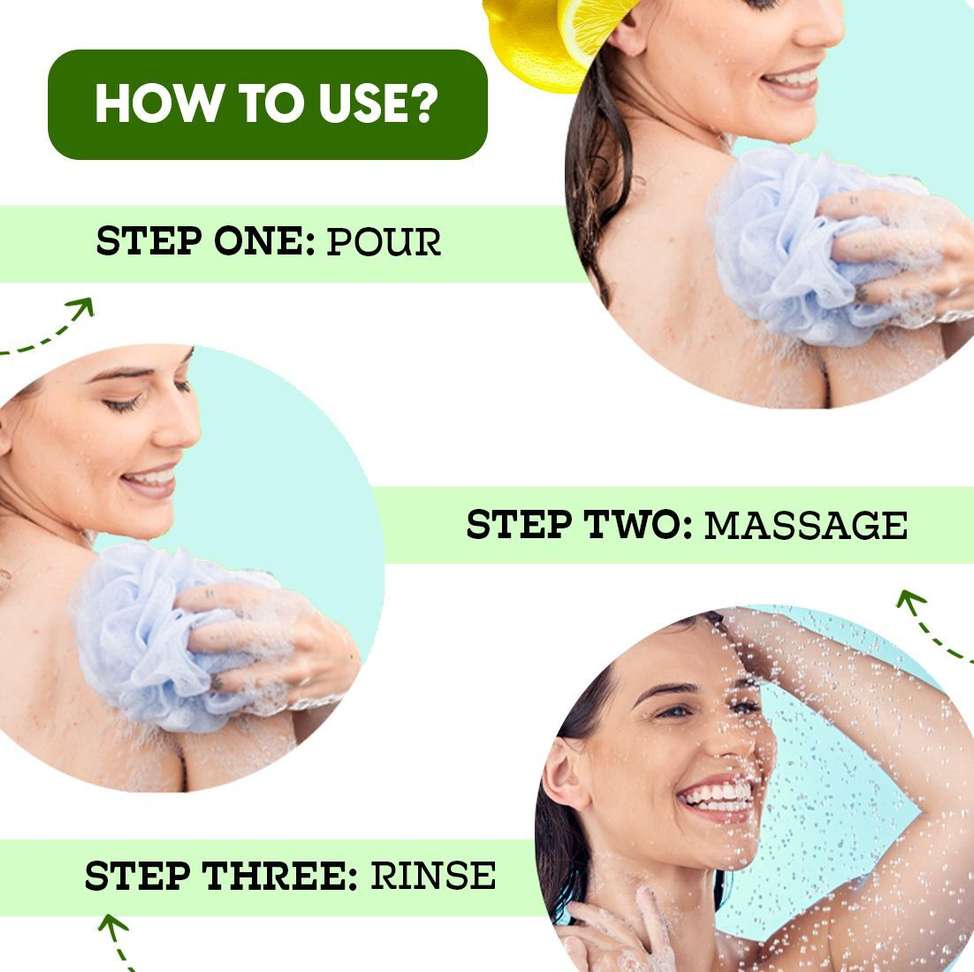 HOW TO USE?

STEP ONE: POUR

STEP TWO: MASSAGE

STEP THREE: RINSE