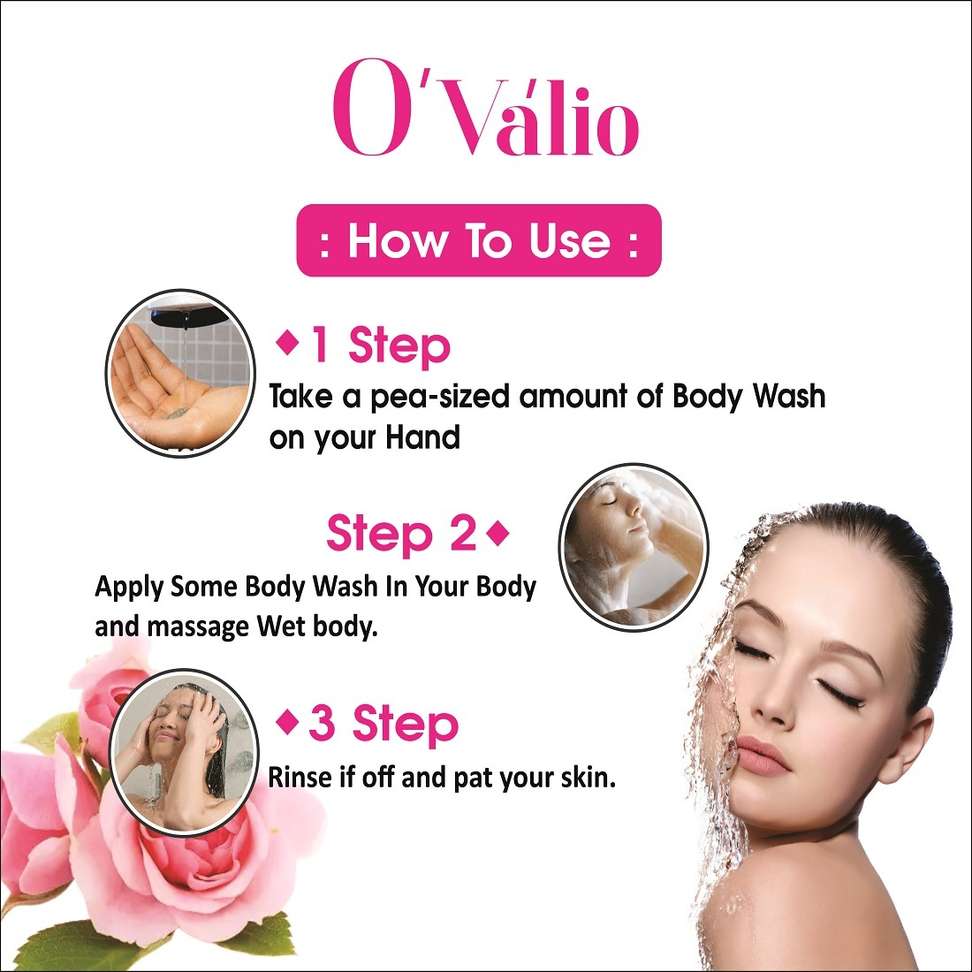 O'Válio

: How To Use :

◆1 Step
Take a pea-sized amount of Body Wash on your Hand

Step 2◆
Apply Some Body Wash In Your Body and massage Wet body.

◆3 Step
Rinse if off and pat your skin.