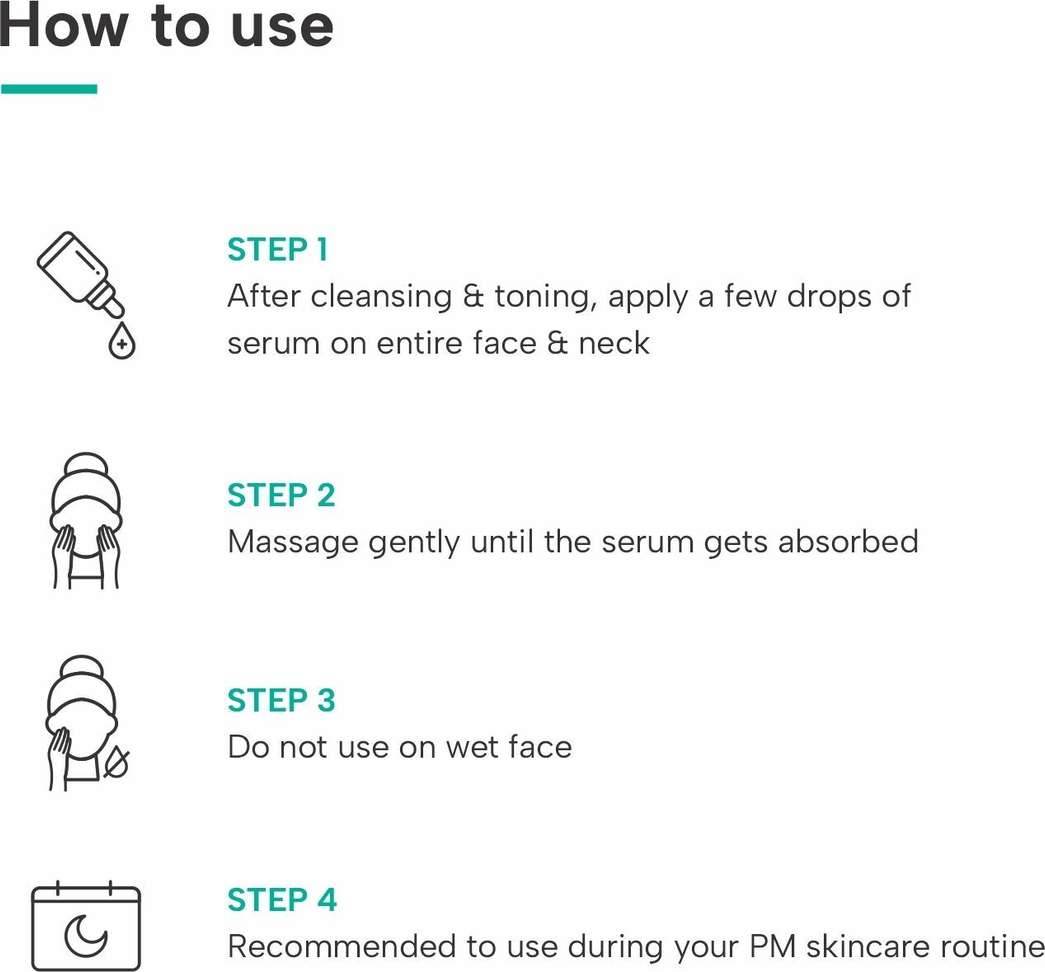 How to use

STEP 1
After cleansing & toning, apply a few drops of serum on entire face & neck

STEP 2
Massage gently until the serum gets absorbed

STEP 3
Do not use on wet face

STEP 4
Recommended to use during your PM skincare routine