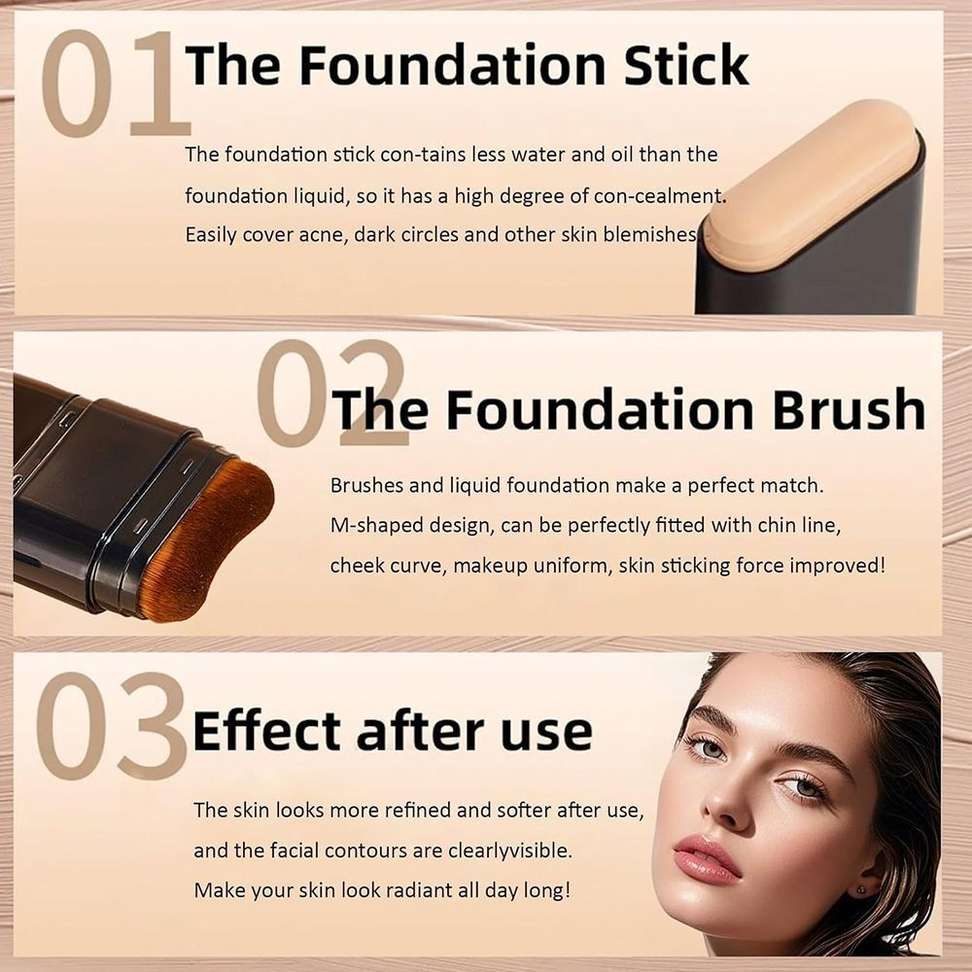 01 The Foundation Stick

The foundation stick con-tains less water and oil than the foundation liquid, so it has a high degree of con-cealment. Easily cover acne, dark circles and other skin blemishes

02 The Foundation Brush

Brushes and liquid foundation make a perfect match. M-shaped design, can be perfectly fitted with chin line, cheek curve, makeup uniform, skin sticking force improved!

03 Effect after use

The skin looks more refined and softer after use, and the facial contours are clearlyvisible. Make your skin look radiant all day long!