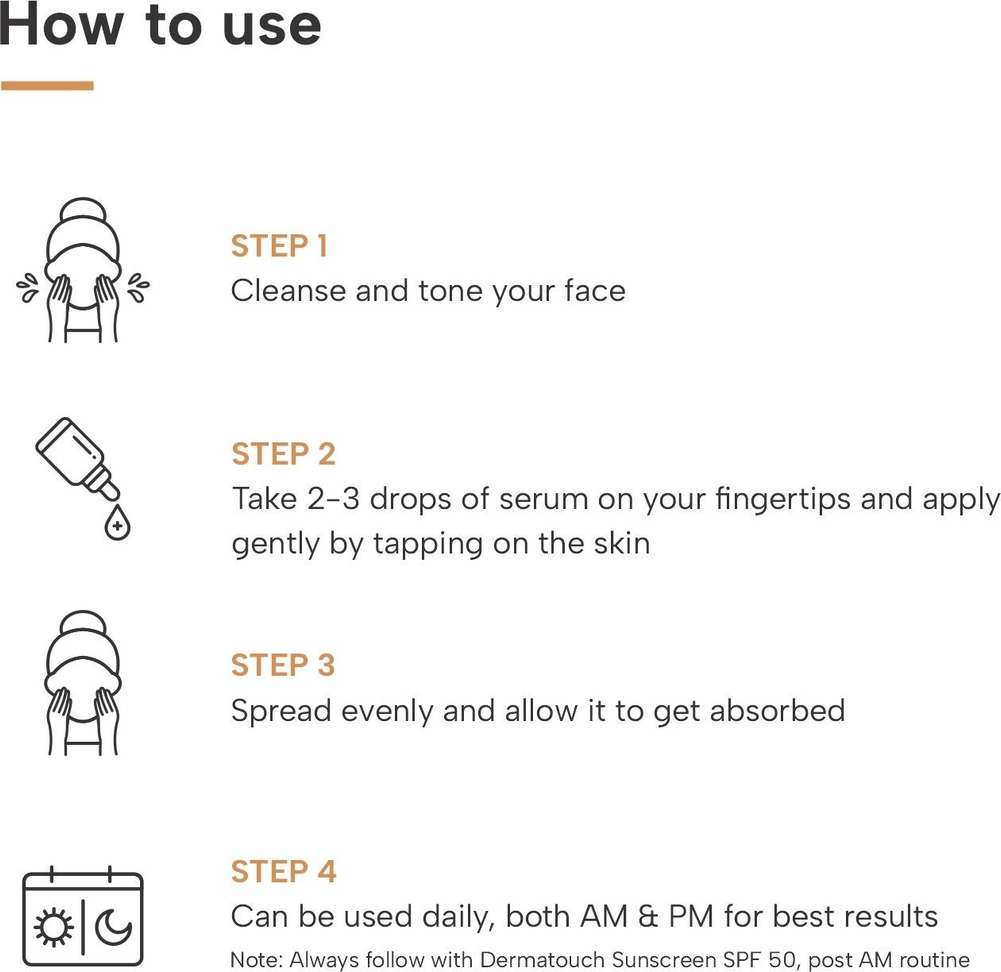 How to use

STEP 1
Cleanse and tone your face

STEP 2
Take 2-3 drops of serum on your fingertips and apply gently by tapping on the skin

STEP 3
Spread evenly and allow it to get absorbed

STEP 4
Can be used daily, both AM & PM for best results
Note: Always follow with Dermatouch Sunscreen SPF 50, post AM routine