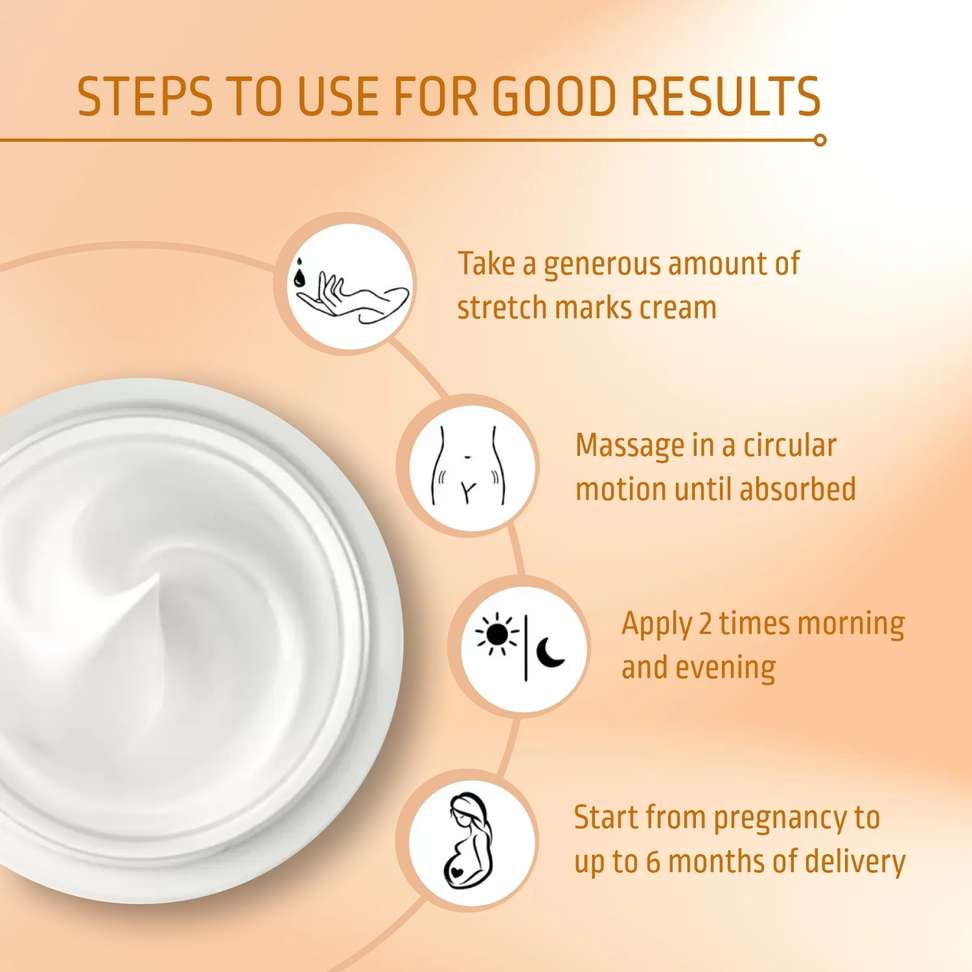 STEPS TO USE FOR GOOD RESULTS

Take a generous amount of stretch marks cream

Massage in a circular motion until absorbed

Apply 2 times morning and evening

Start from pregnancy to up to 6 months of delivery