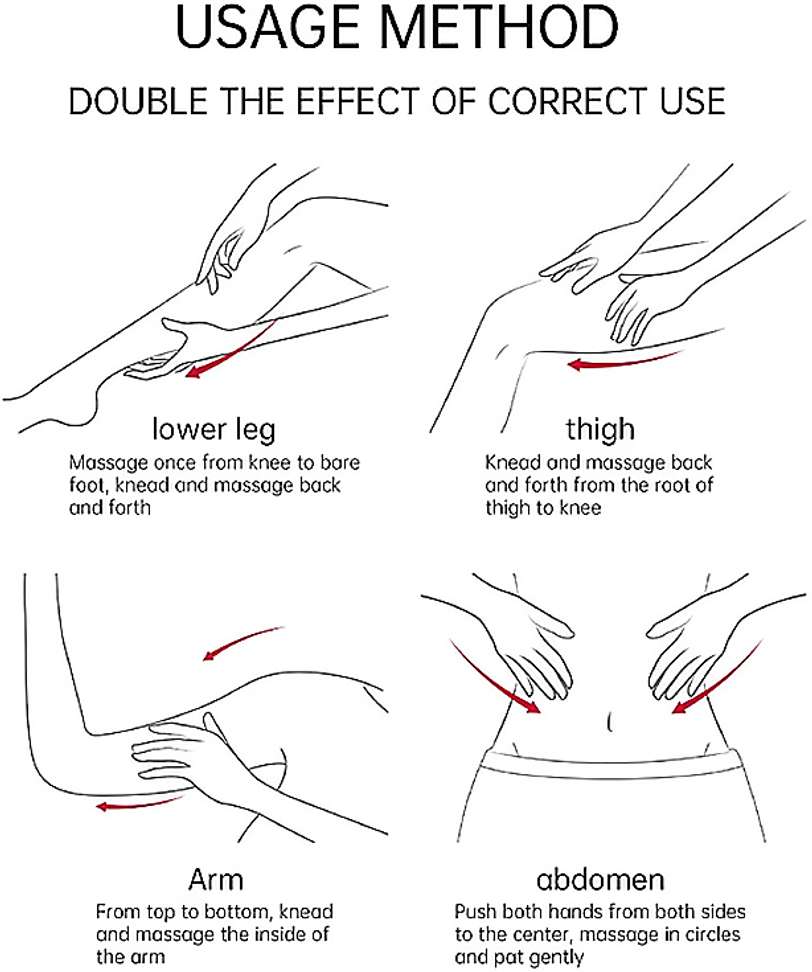 USAGE METHOD

DOUBLE THE EFFECT OF CORRECT USE

lower leg

Massage once from knee to bare foot, knead and massage back and forth

thigh

Knead and massage back and forth from the root of thigh to knee

Arm

From top to bottom, knead and massage the inside of the arm

abdomen

Push both hands from both sides to the center, massage in circles and pat gently