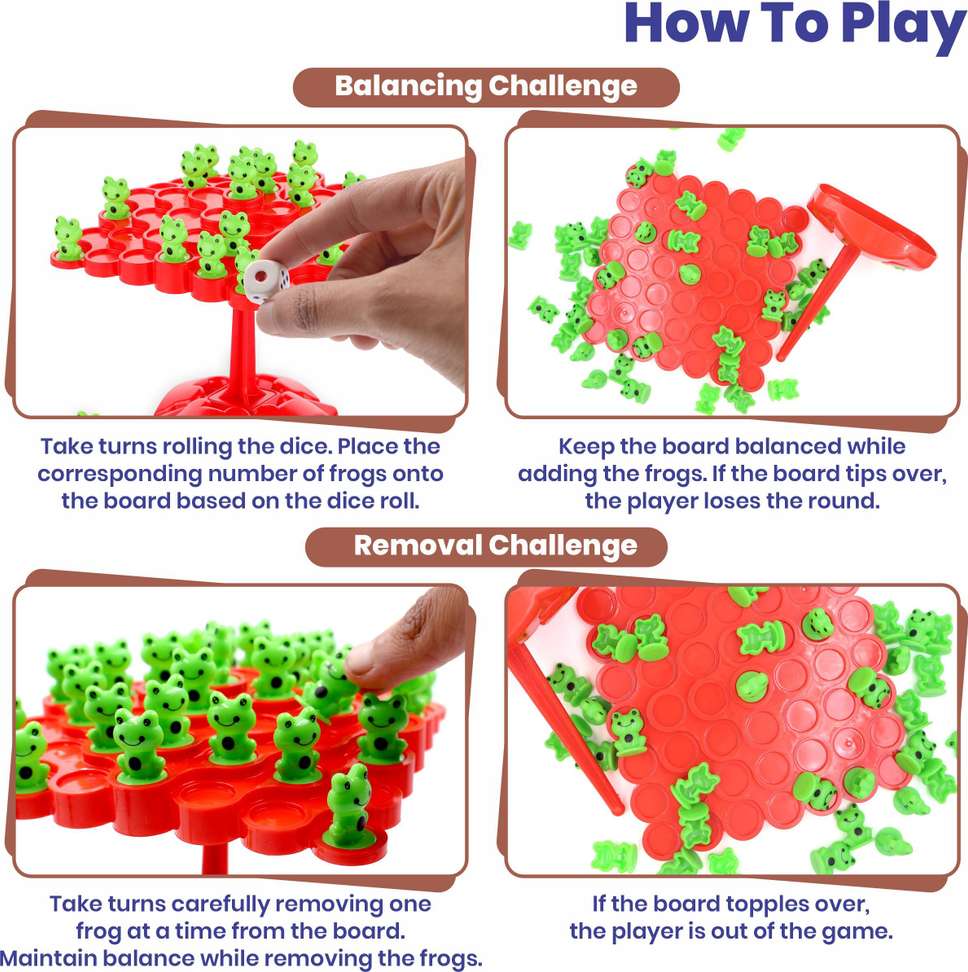 How To Play

Balancing Challenge

Take turns rolling the dice. Place the corresponding number of frogs onto the board based on the dice roll.

Keep the board balanced while adding the frogs. If the board tips over, the player loses the round.

Removal Challenge

Take turns carefully removing one frog at a time from the board. Maintain balance while removing the frogs.

If the board topples over, the player is out of the game.