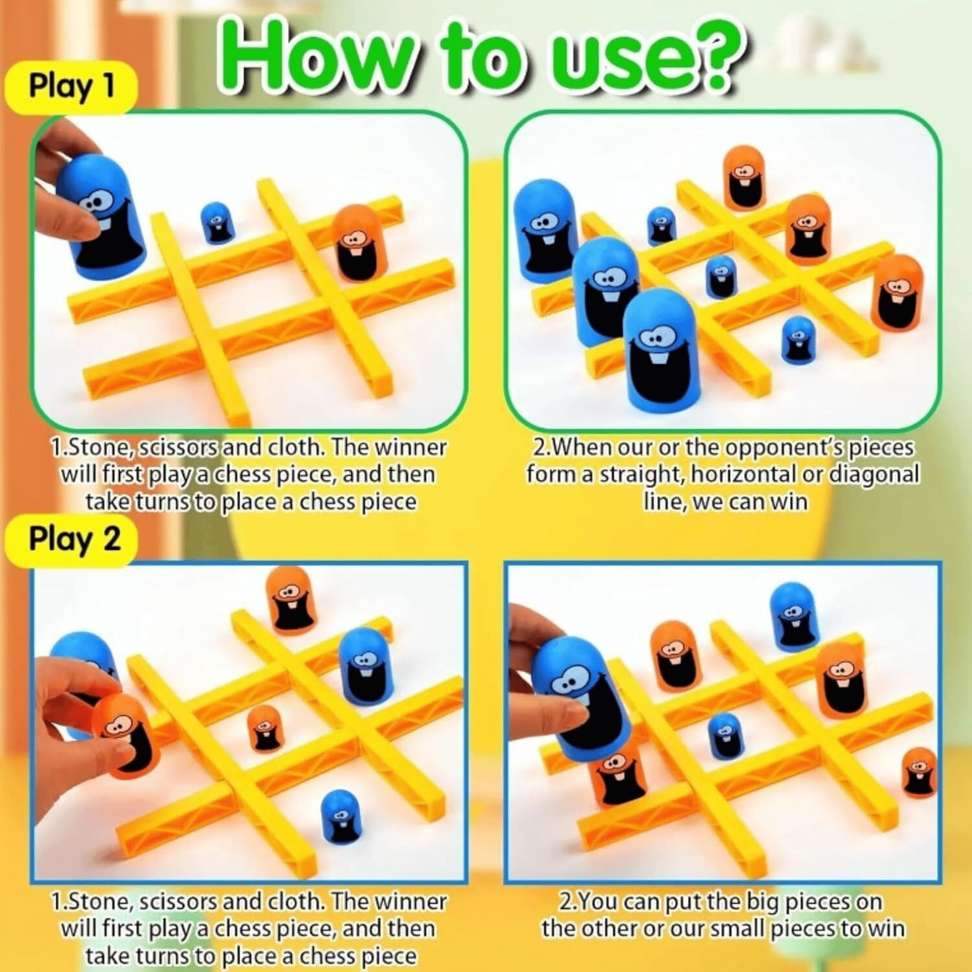 How to use?

Play 1

1.Stone, scissors and cloth. The winner will first play a chess piece, and then take turns to place a chess piece

2.When our or the opponent's pieces form a straight, horizontal or diagonal line, we can win

Play 2

1.Stone, scissors and cloth. The winner will first play a chess piece, and then take turns to place a chess piece

2.You can put the big pieces on the other or our small pieces to win